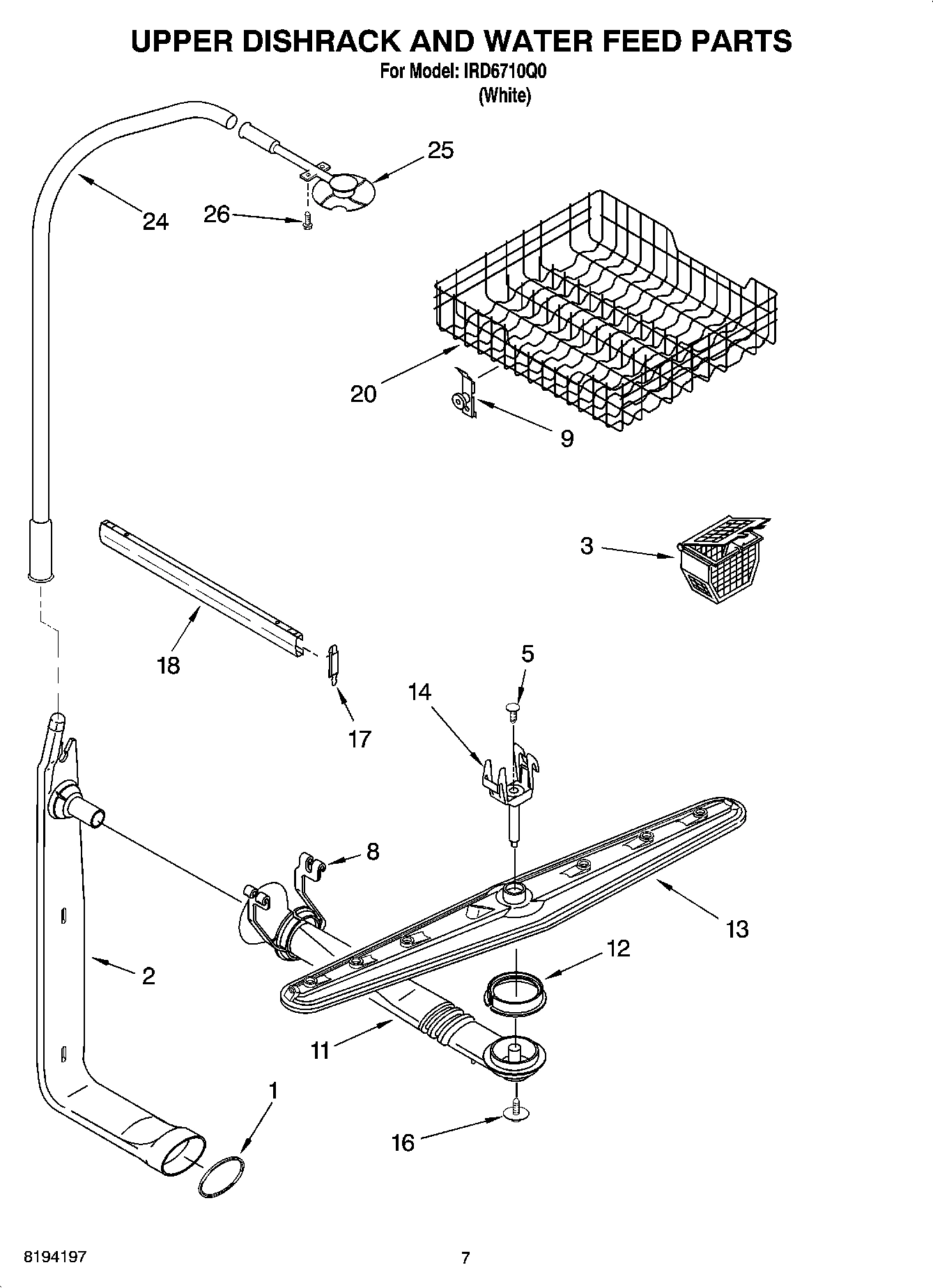 UPPER DISHRACK AND WATER FEED PARTS

For Model: IRD6710Q0
(White)

25
24
26
20
9
3
18
17
5
14
8
13
12
2
11
1
16

8194197
7