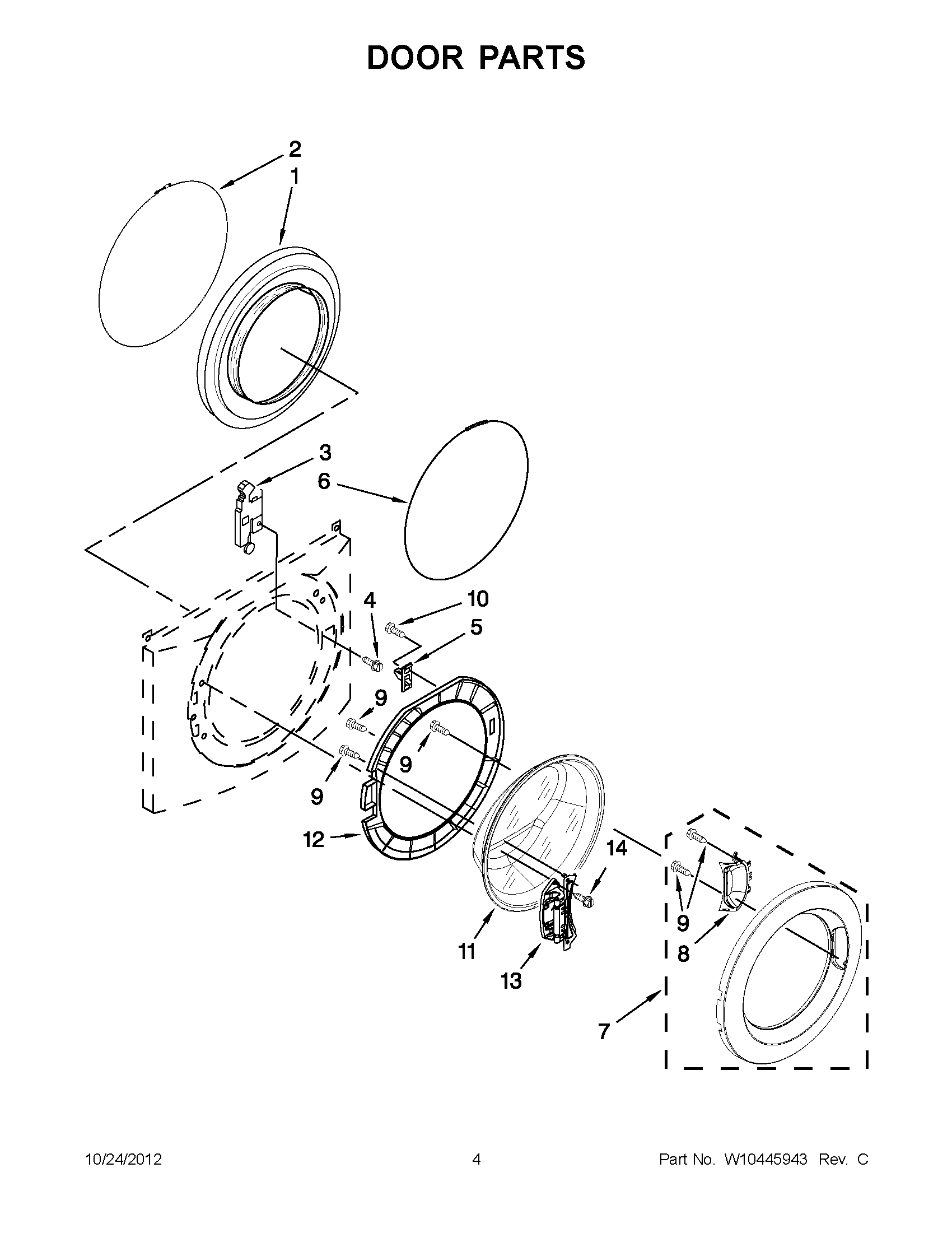 DOOR PARTS

2
1
3
6
4
10
5
9
9
9
12
14
11
13
9
8
7

10/24/2012 4 Part No. W10445943 Rev. C