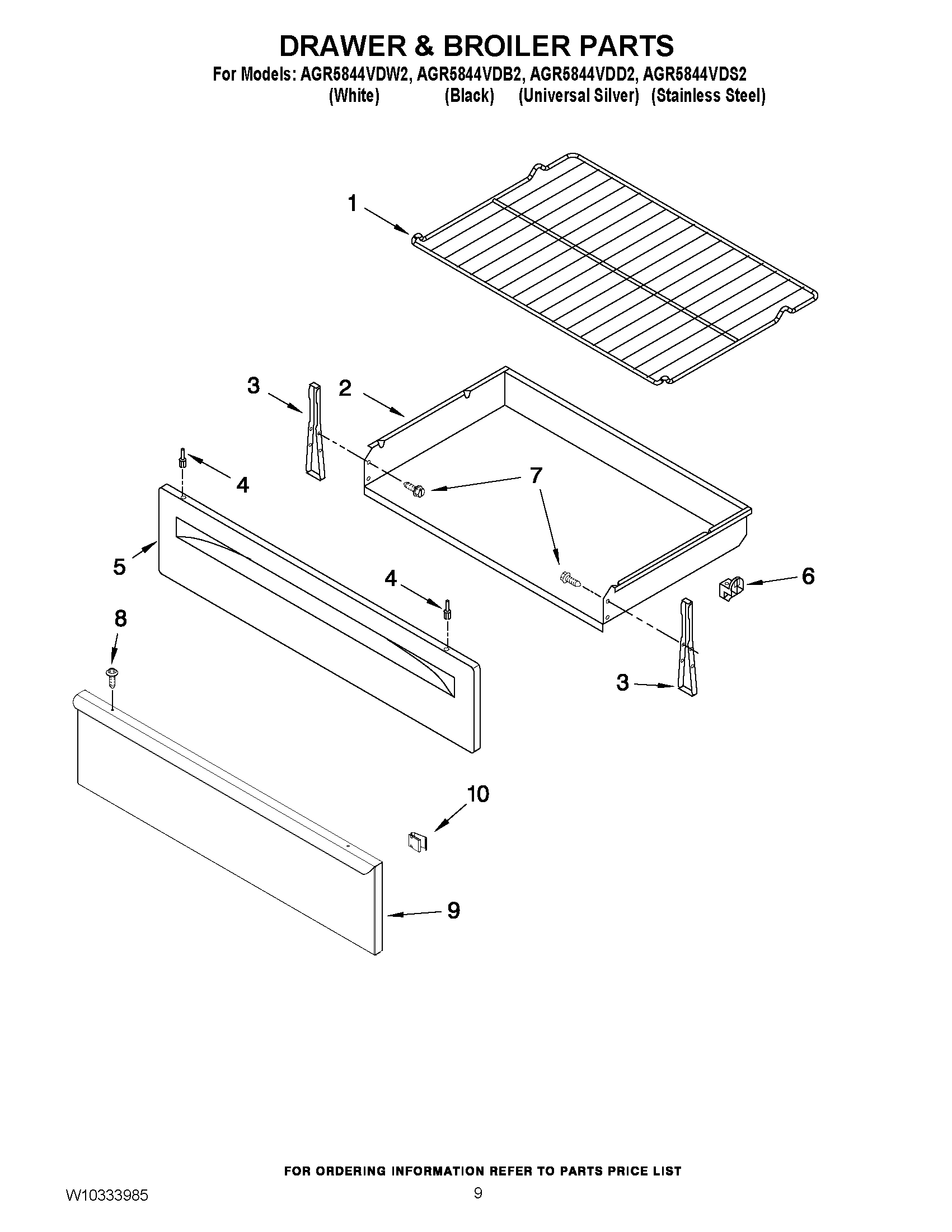 DRAWER & BROILER PARTS

For Models: AGR5844VDW2, AGR5844VDB2, AGR5844VDD2, AGR5844VDS2
(White) (Black) (Universal Silver) (Stainless Steel)

1

3

2

4

7

5

4

6

8

3

10

9

FOR ORDERING INFORMATION REFER TO PARTS PRICE LIST

W10333985

9