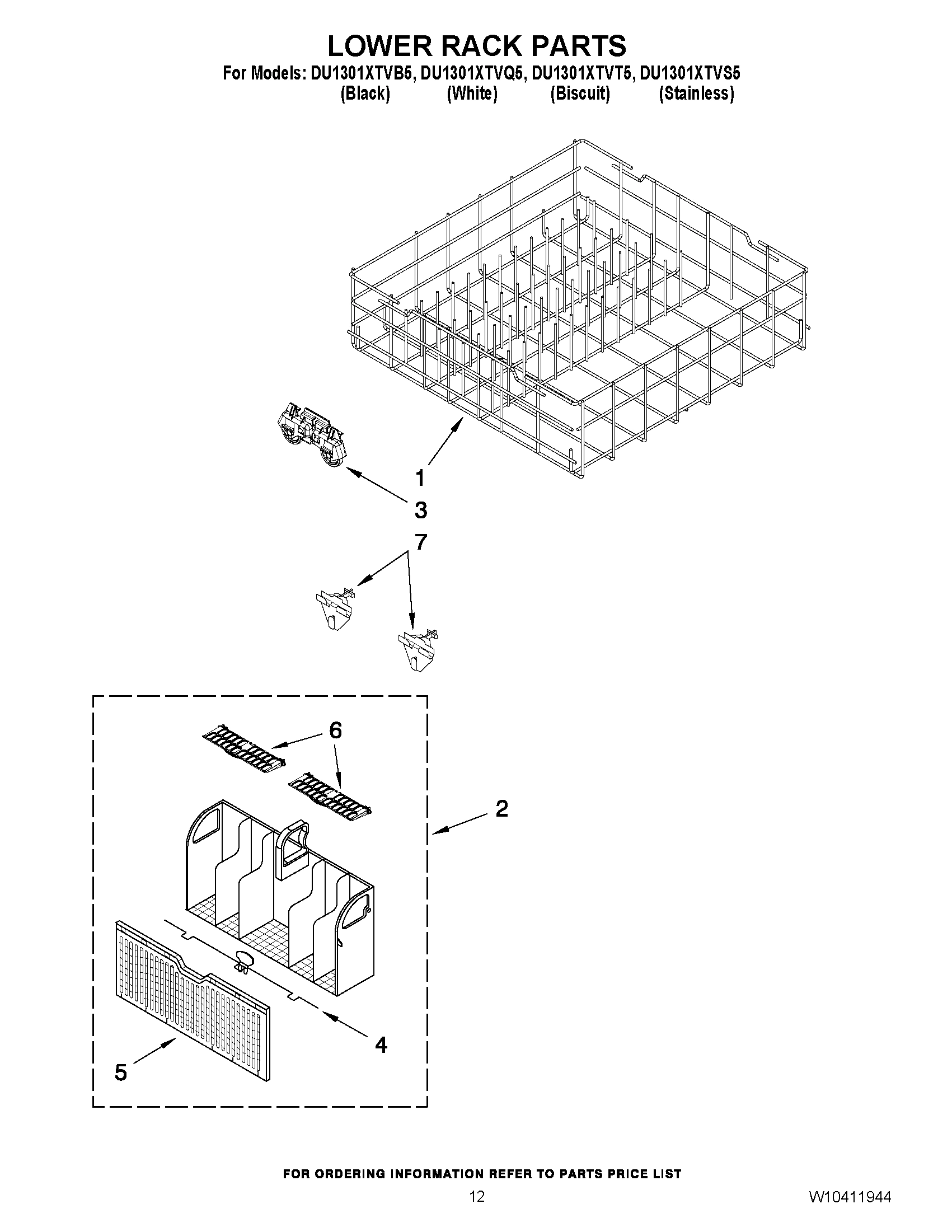 LOWER RACK PARTS

For Models: DU1301XTVB5, DU1301XTVQ5, DU1301XTVT5, DU1301XTVS5
(Black) (White) (Biscuit) (Stainless)

1

3

7

6

2

4

5

FOR ORDERING INFORMATION REFER TO PARTS PRICE LIST

12

W10411944