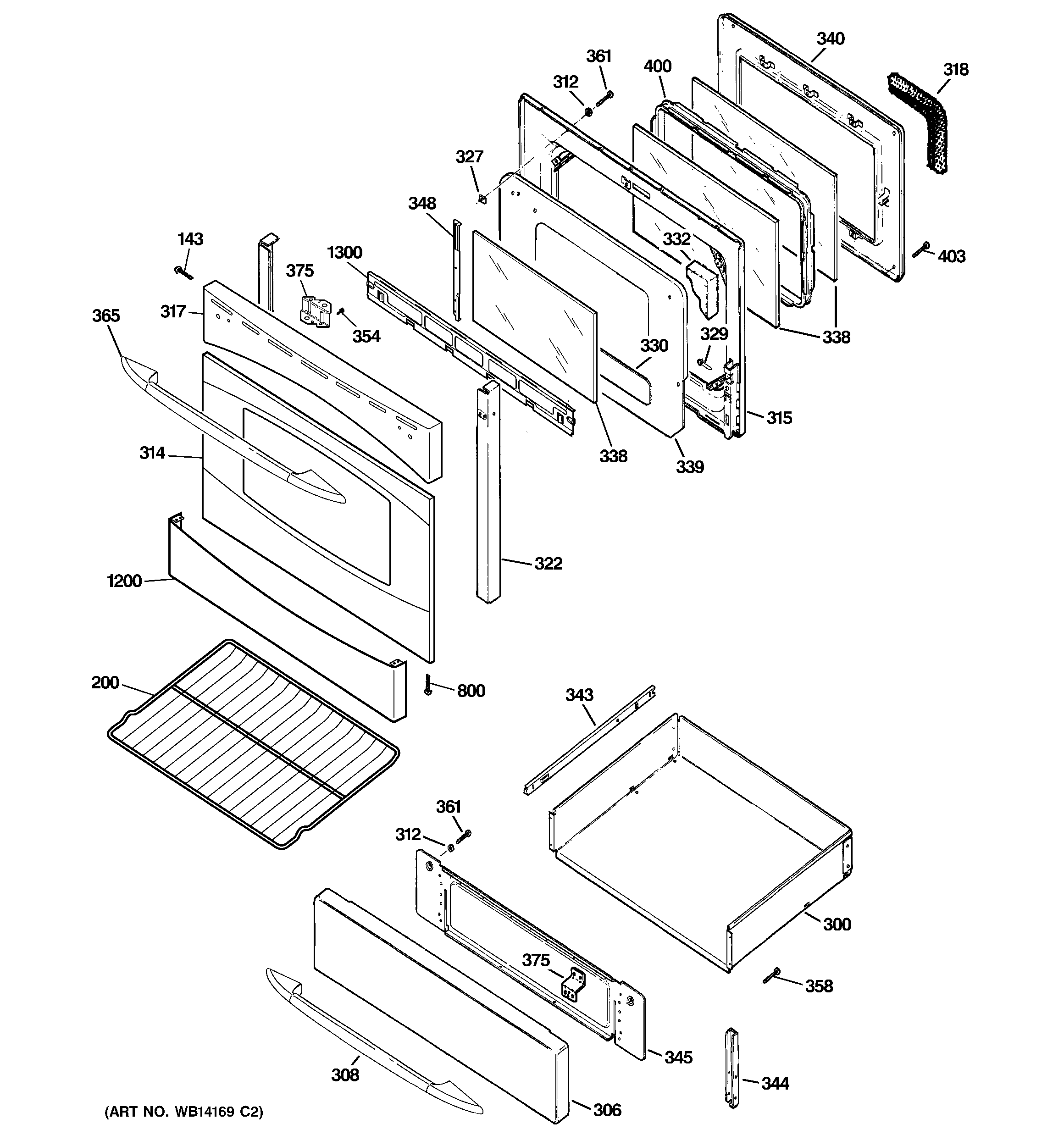 340
361
400
318
312
327
348
143
1300
375
332
403
317
365
354
329
330
338
315
314
338
339
322
1200
200
800
343
361
312
300
375
358
345
308
344
306
(ART NO. WB14169 C2)