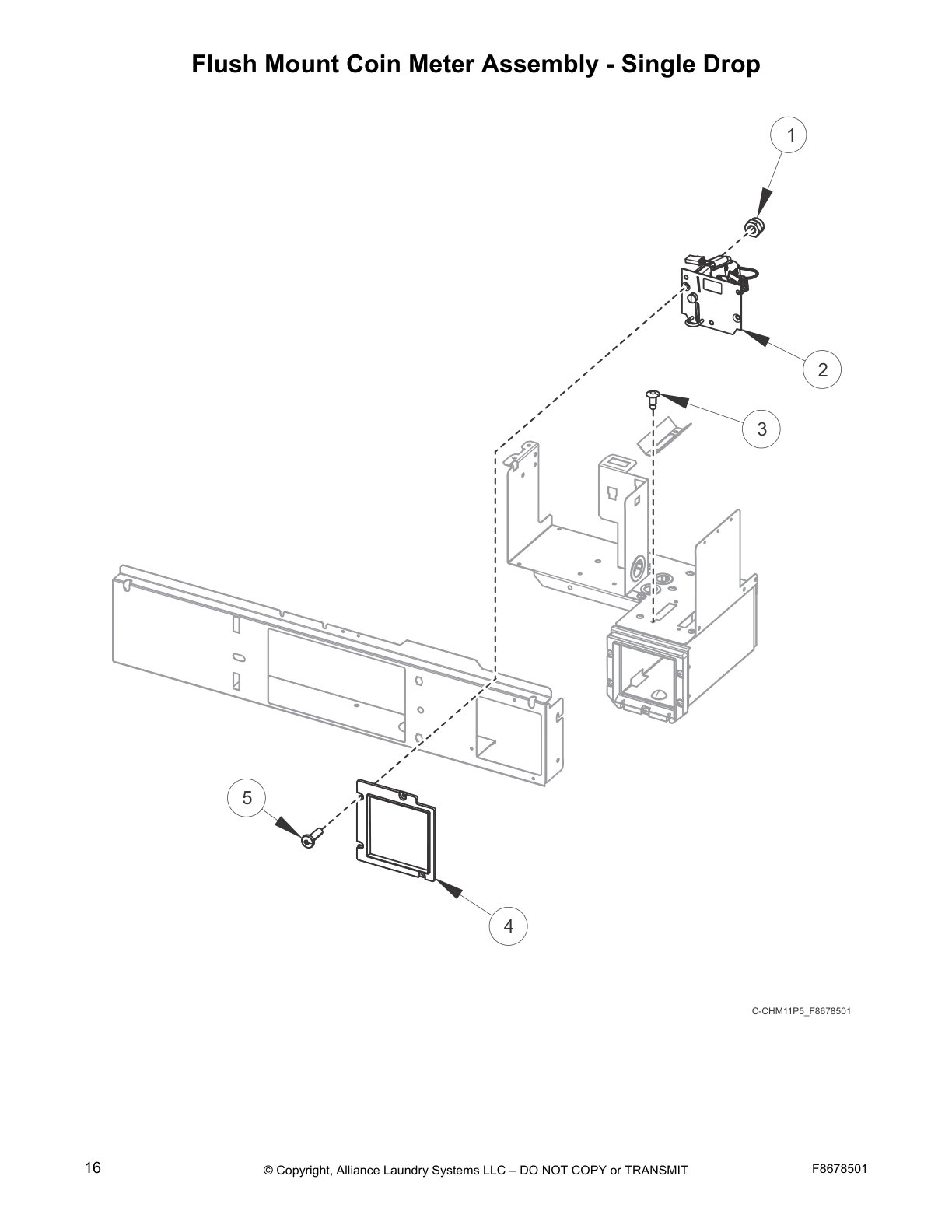 Flush Mount Coin Meter Assembly - Single Drop

1

2

3

5

4

C-CHM11P5_F8678501

16

© Copyright, Alliance Laundry Systems LLC – DO NOT COPY or TRANSMIT

F8678501