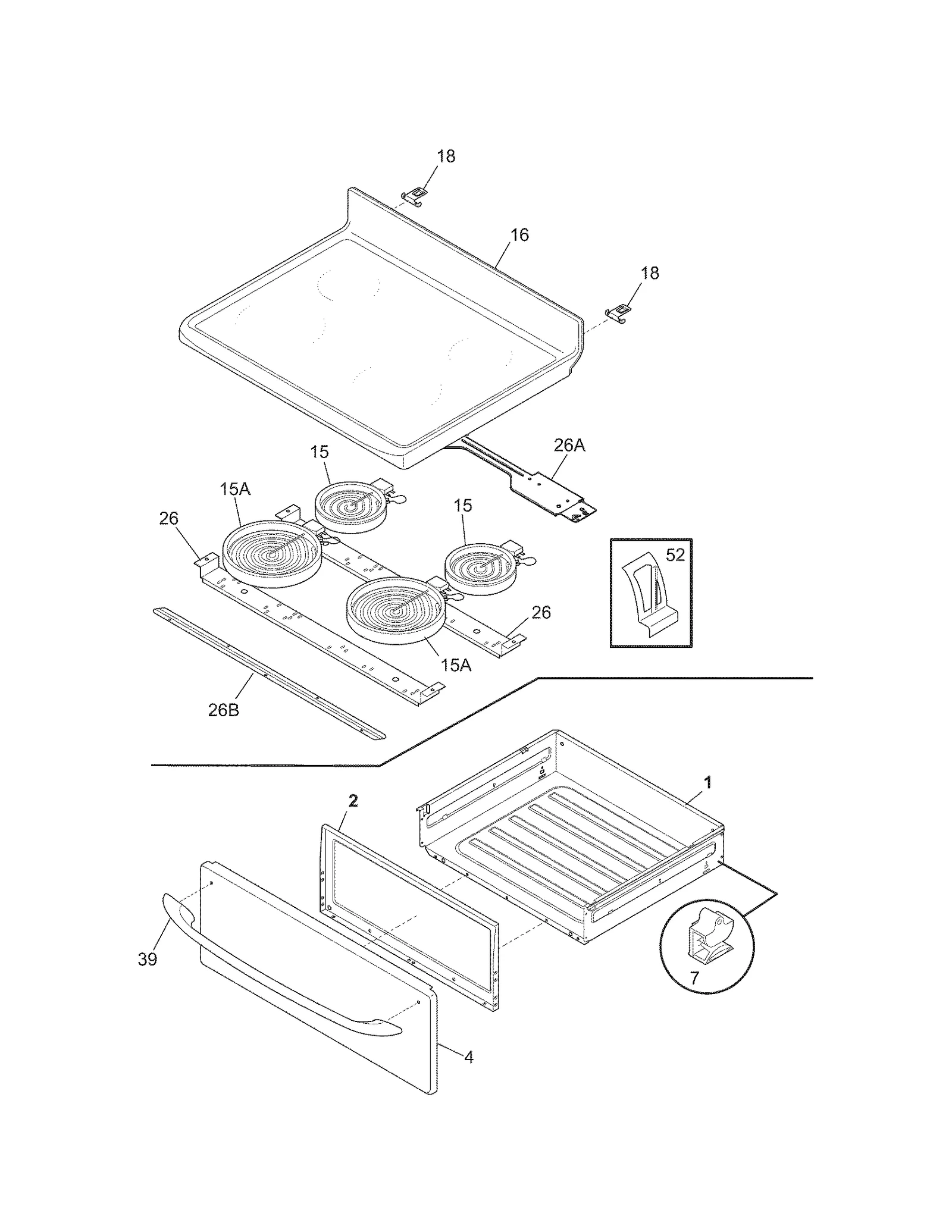 18

16

18

26A

15

15A

15

26

52

26

15A

26B

1

2

39

7

4