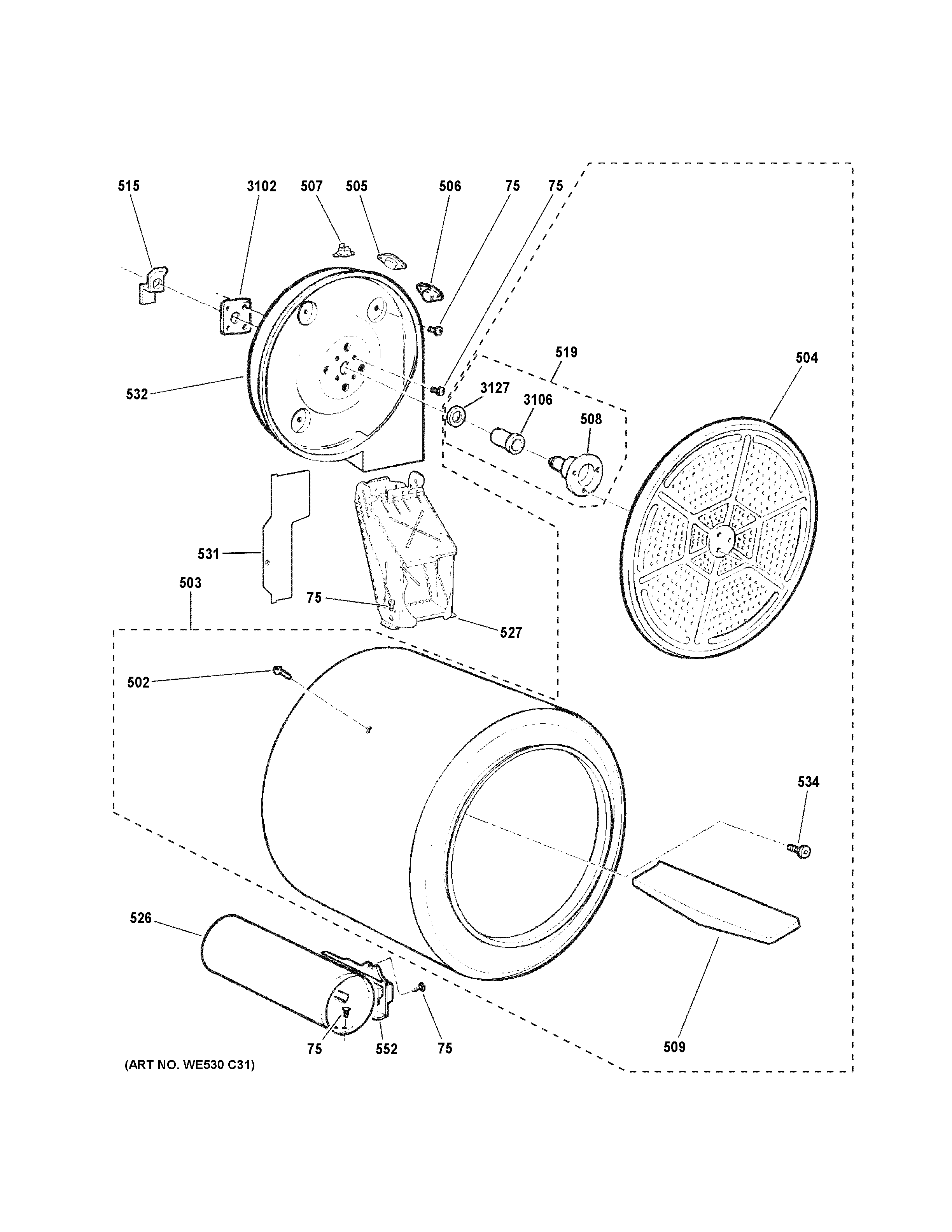 515
3102
507
505
506
75
75
519
504
532
3127
3106
508
531
503
75
527
502
534
526
75
552
75
509
(ART NO. WE530 C31)