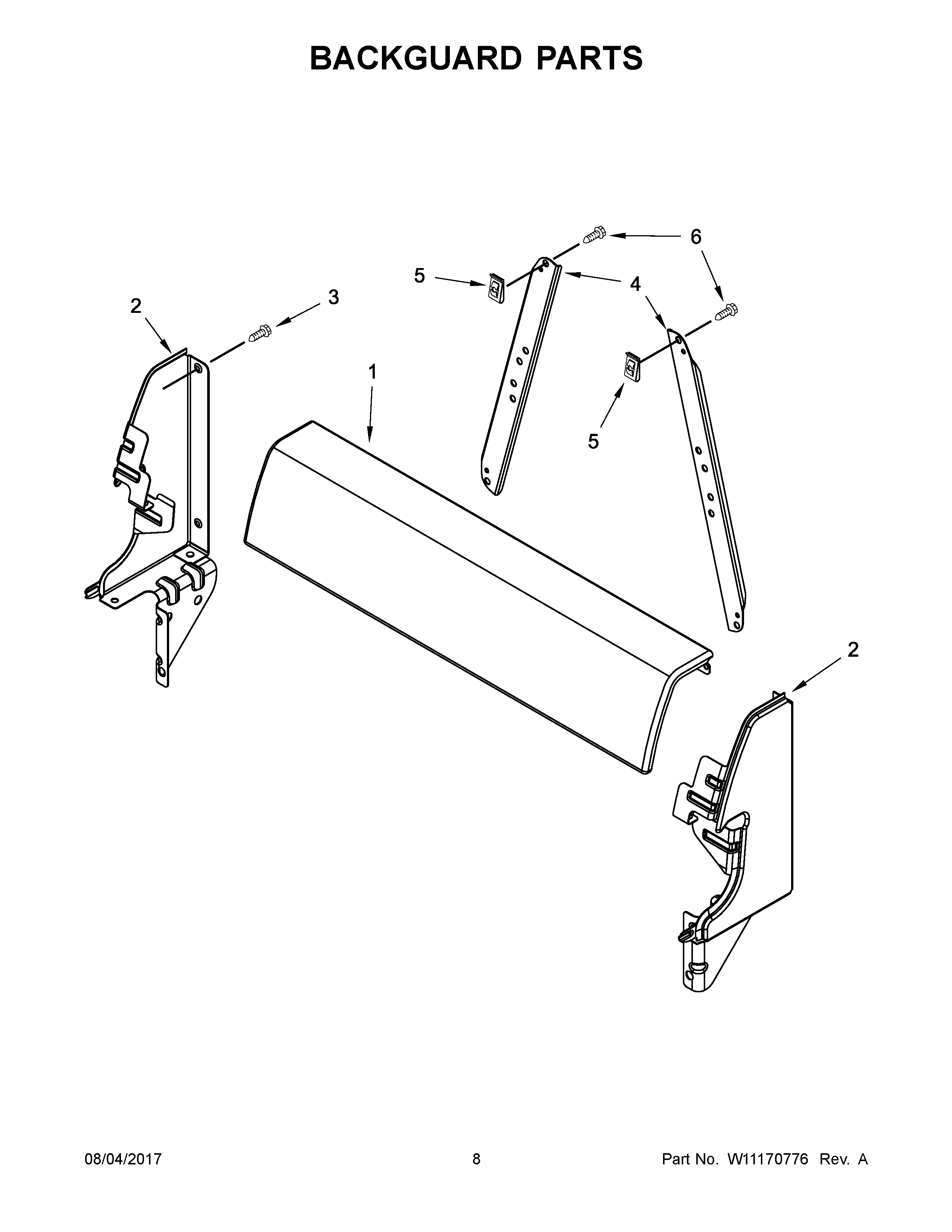 BACKGUARD PARTS

6

5

4

2

3

1

5

2

08/04/2017

8

Part No. W11170776 Rev. A