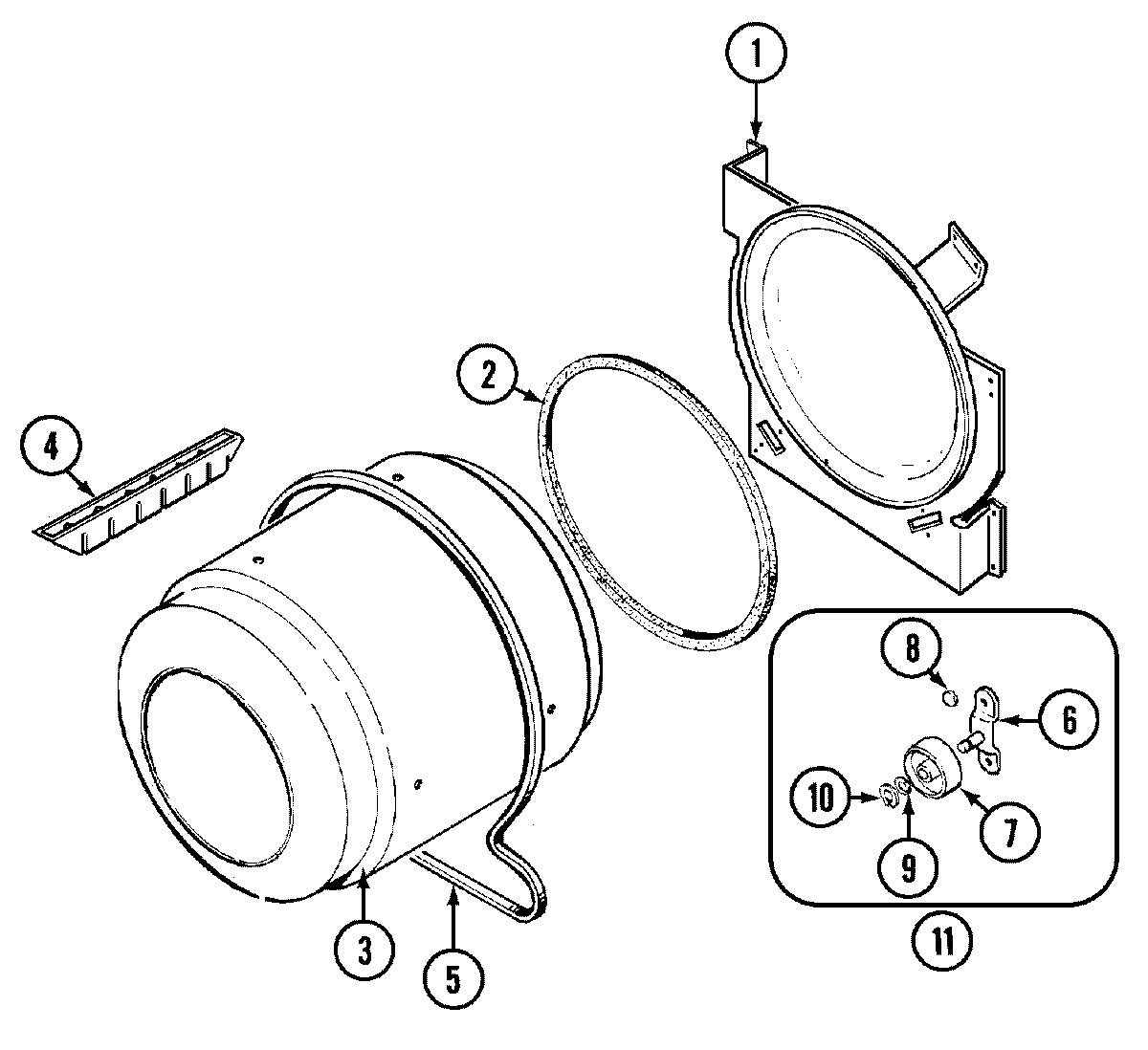 1
2
4
8
6
10
7
9
3
5
11