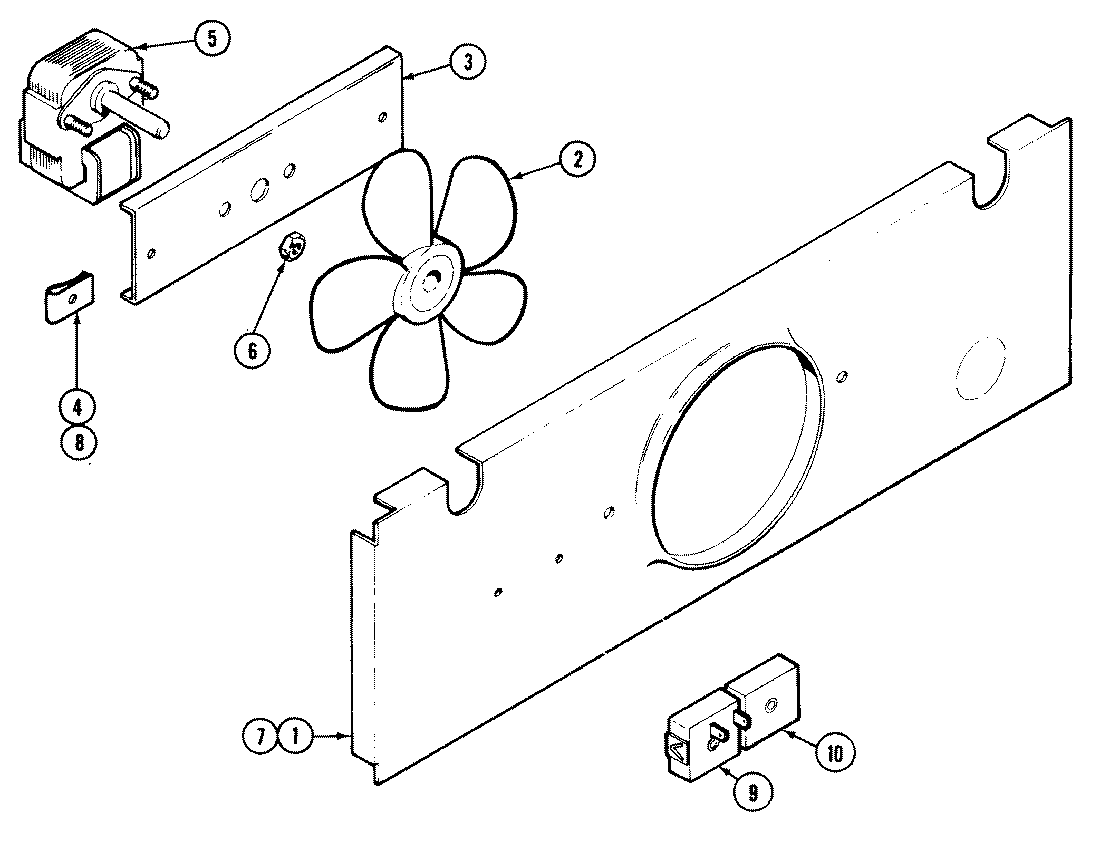 5
3
2
6
4
8
7 1
10
9