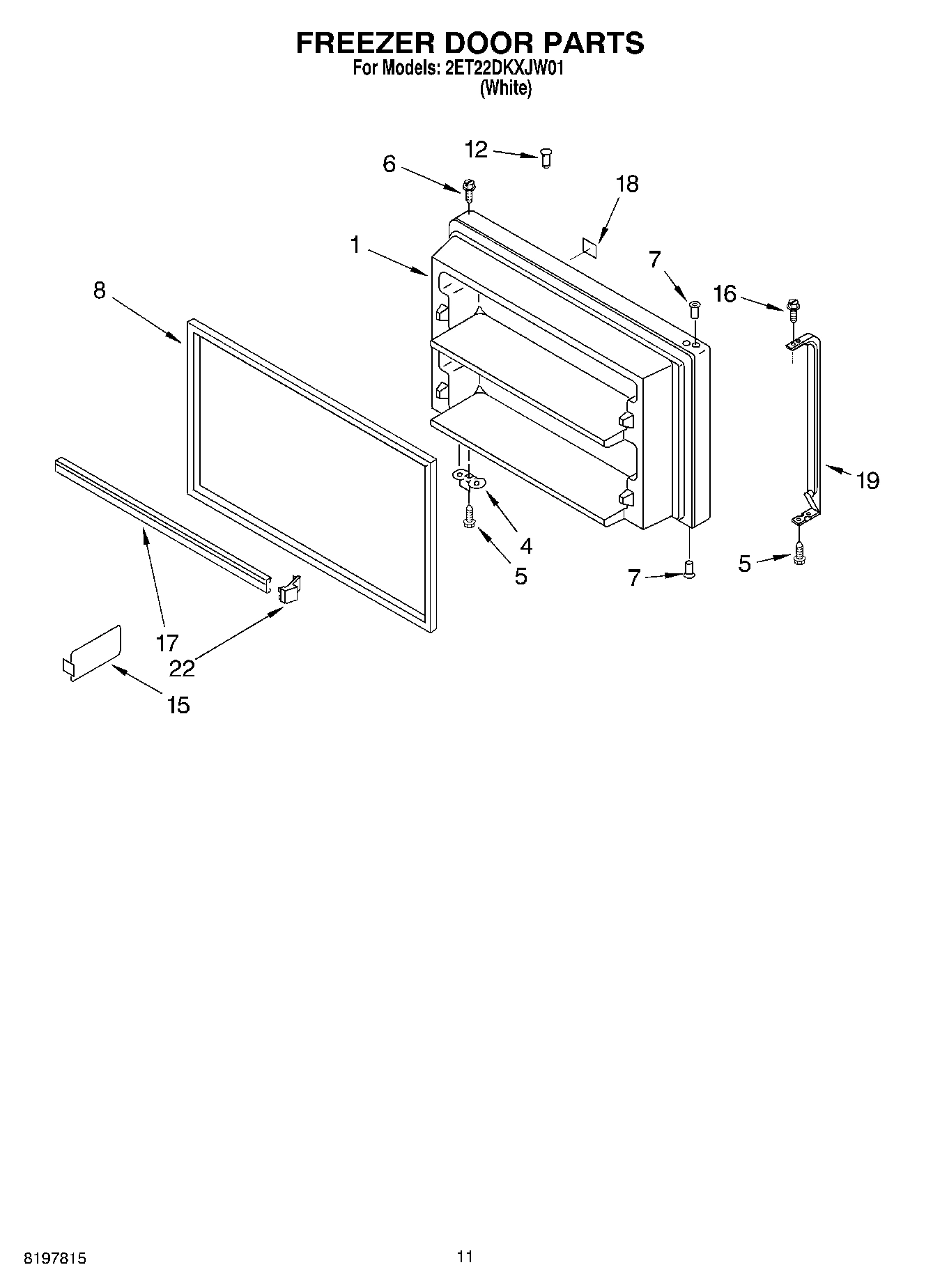 FREEZER DOOR PARTS
For Models: 2ET22DKXJW01
(White)

12
6
18
1
7
16
8
19
4
5
7
5
17
22
15

8197815

11