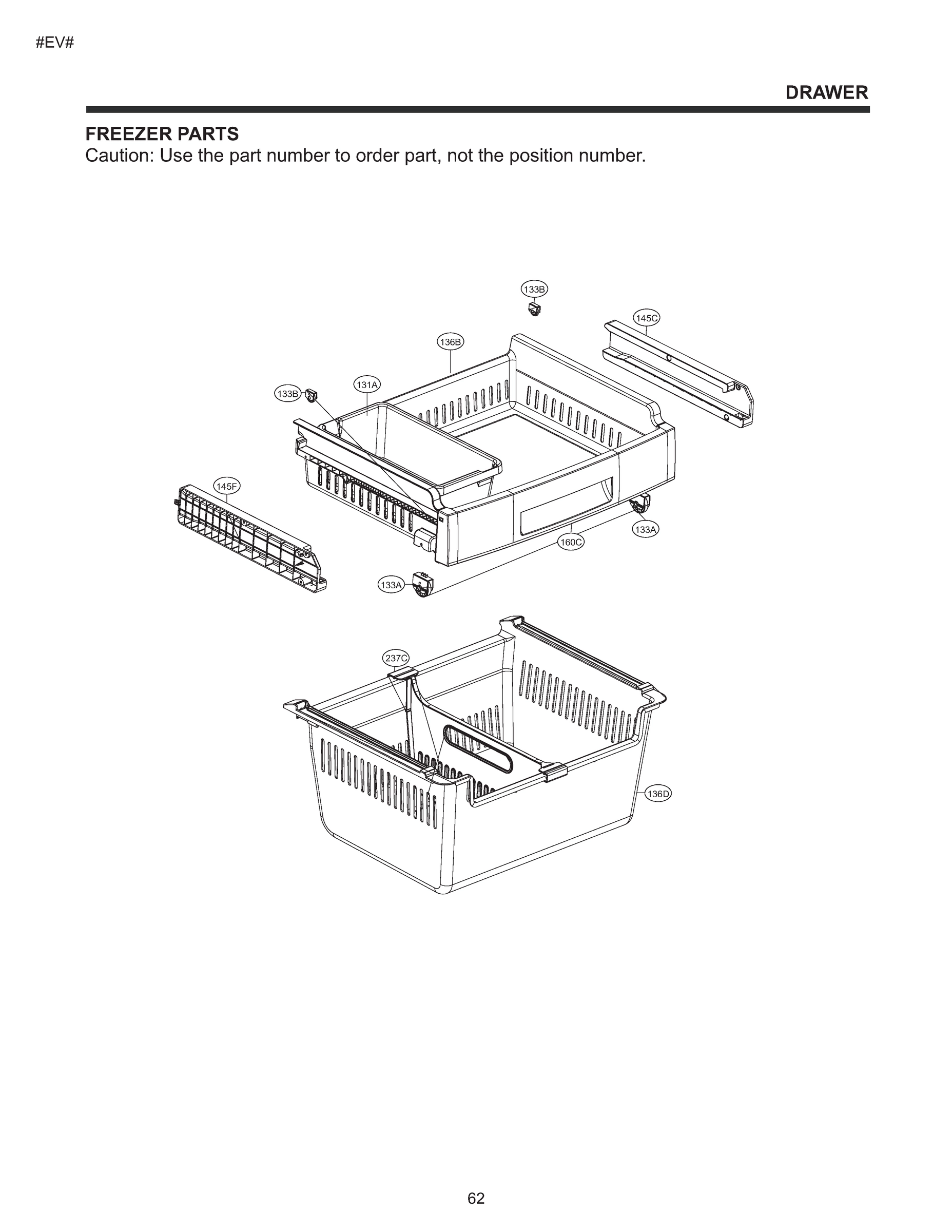 #EV#

DRAWER

FREEZER PARTS
Caution: Use the part number to order part, not the position number.

133B

145C

136B

131A

133B

145F

133A

160C

133A

237C

136D

62