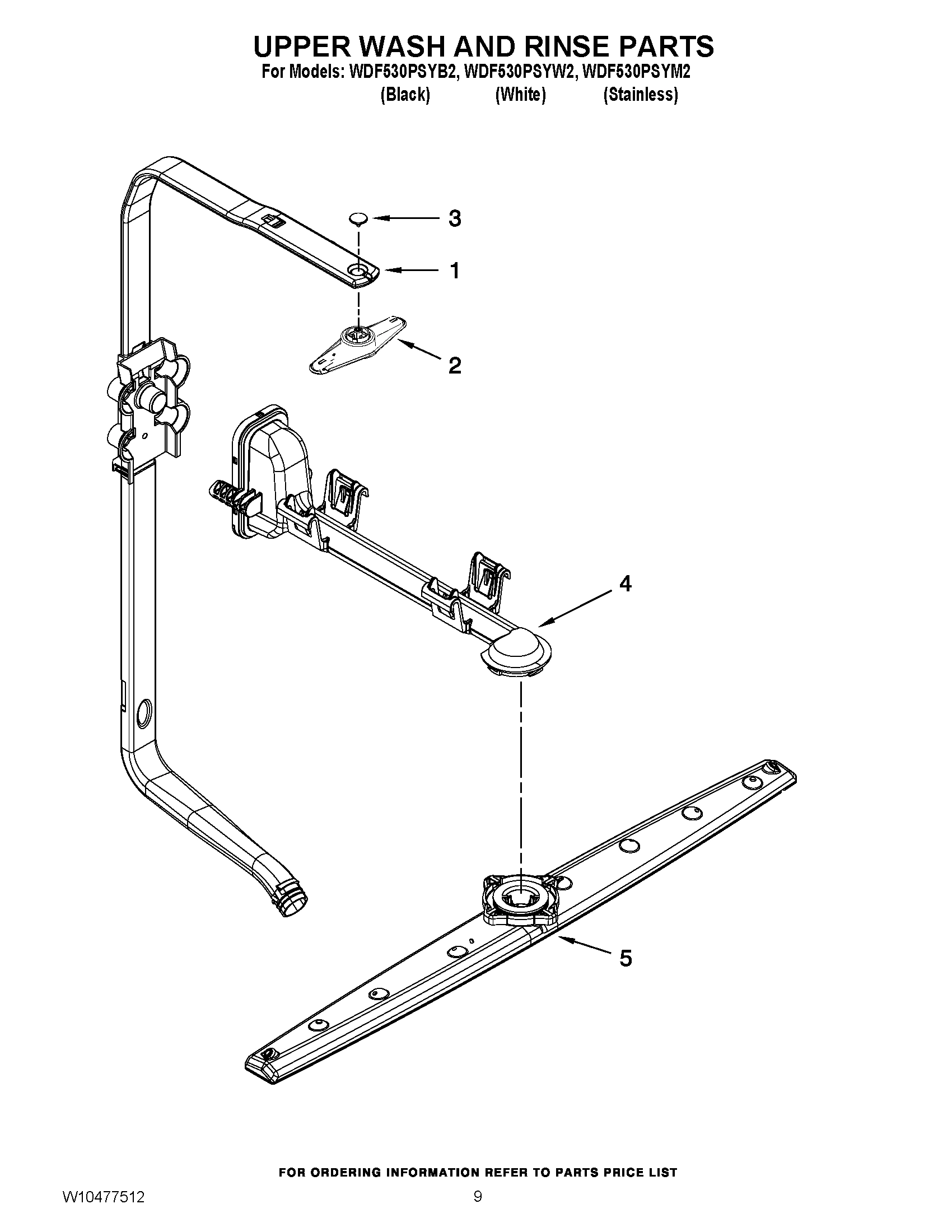 UPPER WASH AND RINSE PARTS
For Models: WDF530PSYB2, WDF530PSYW2, WDF530PSYM2
(Black) (White) (Stainless)

3
1
2
4
5

FOR ORDERING INFORMATION REFER TO PARTS PRICE LIST
W10477512
9