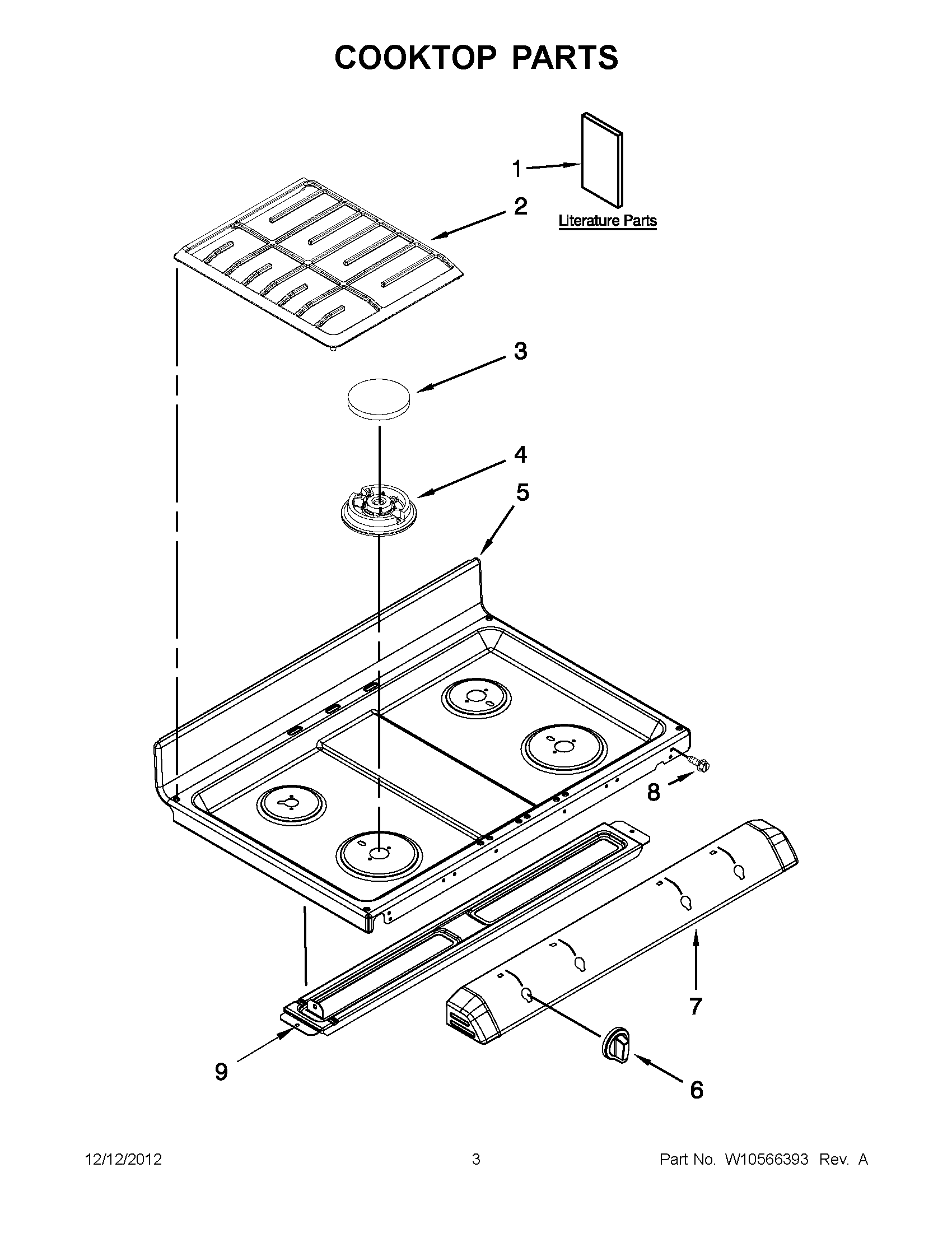 COOKTOP PARTS

1

Literature Parts

2

3

4

5

8

7

9

6

12/12/2012 3 Part No. W10566393 Rev. A