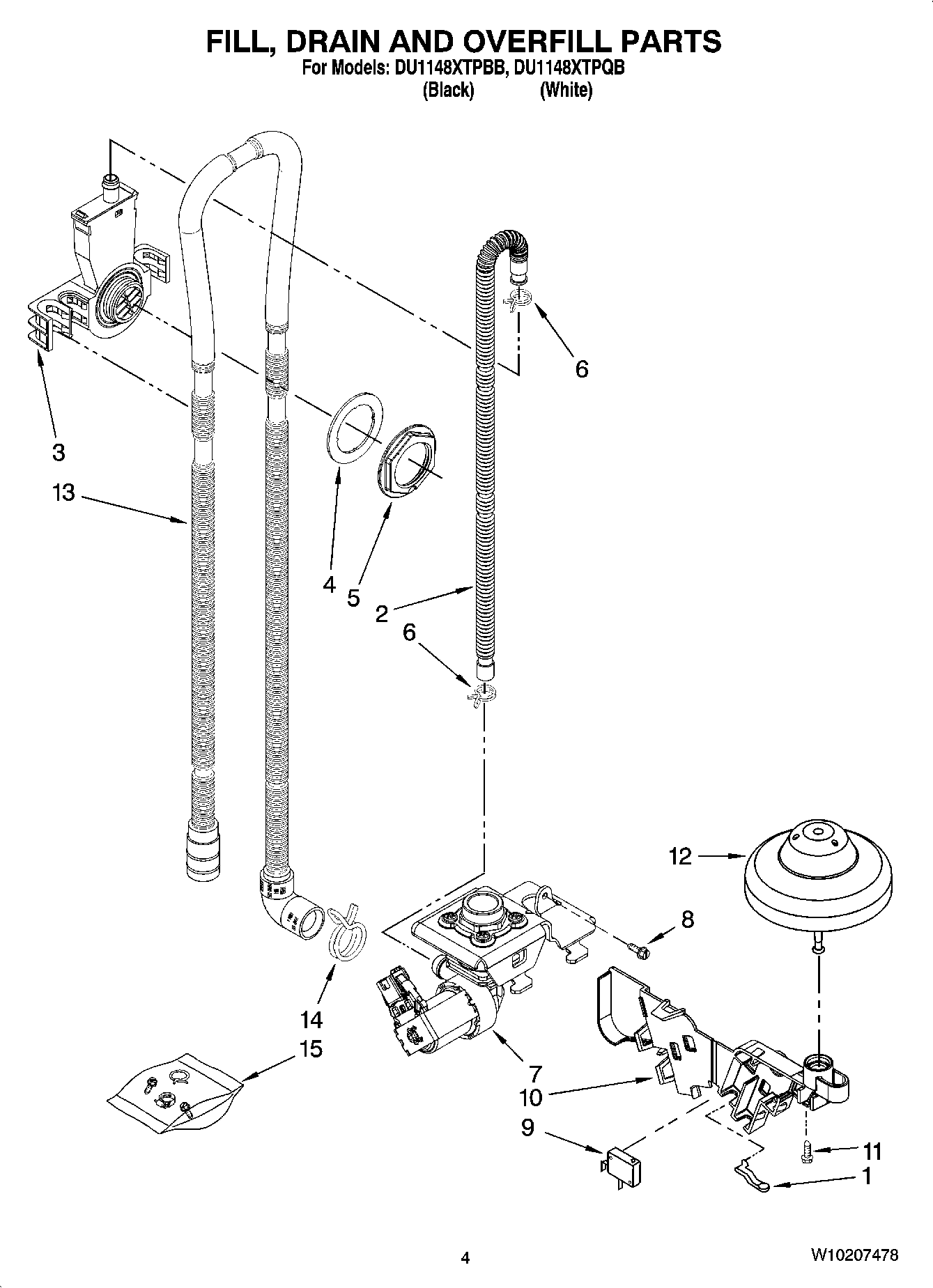 FILL, DRAIN AND OVERFILL PARTS
For Models: DU1148XTPBB, DU1148XTPQB
(Black) (White)

6
3
13
4
5
2
6
12
8
14
15
7
10
9
11
1

4
W10207478