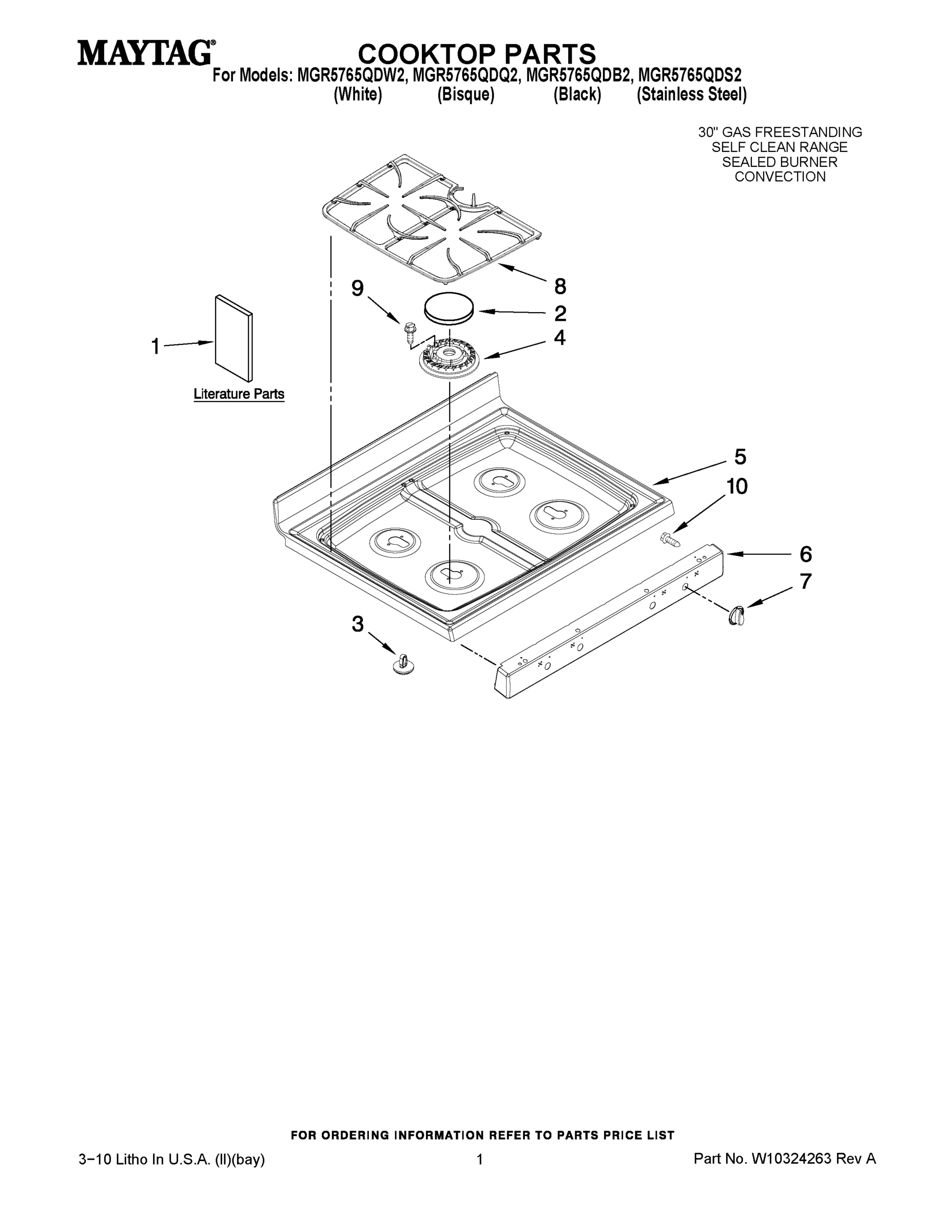 MAYTAG®
COOKTOP PARTS
For Models: MGR5765QDW2, MGR5765QDQ2, MGR5765QDB2, MGR5765QDS2
(White) (Bisque) (Black) (Stainless Steel)

30" GAS FREESTANDING
SELF CLEAN RANGE
SEALED BURNER
CONVECTION

8
9
2
4
1
Literature Parts
5
10
6
7
3

FOR ORDERING INFORMATION REFER TO PARTS PRICE LIST

3−10 Litho In U.S.A. (ll)(bay)
1
Part No. W10324263 Rev A