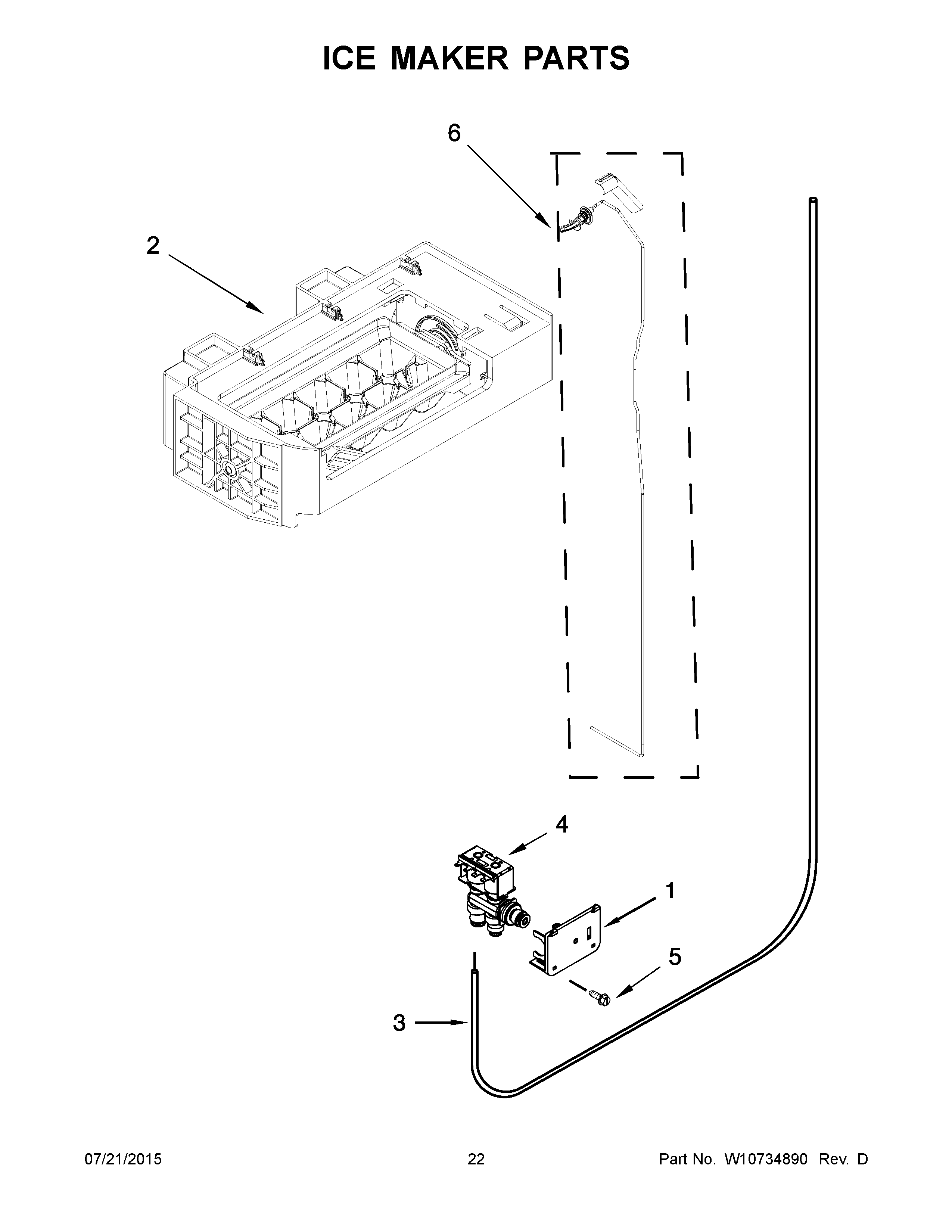 ICE MAKER PARTS

6

2

4

1

5

3

07/21/2015

22

Part No. W10734890 Rev. D