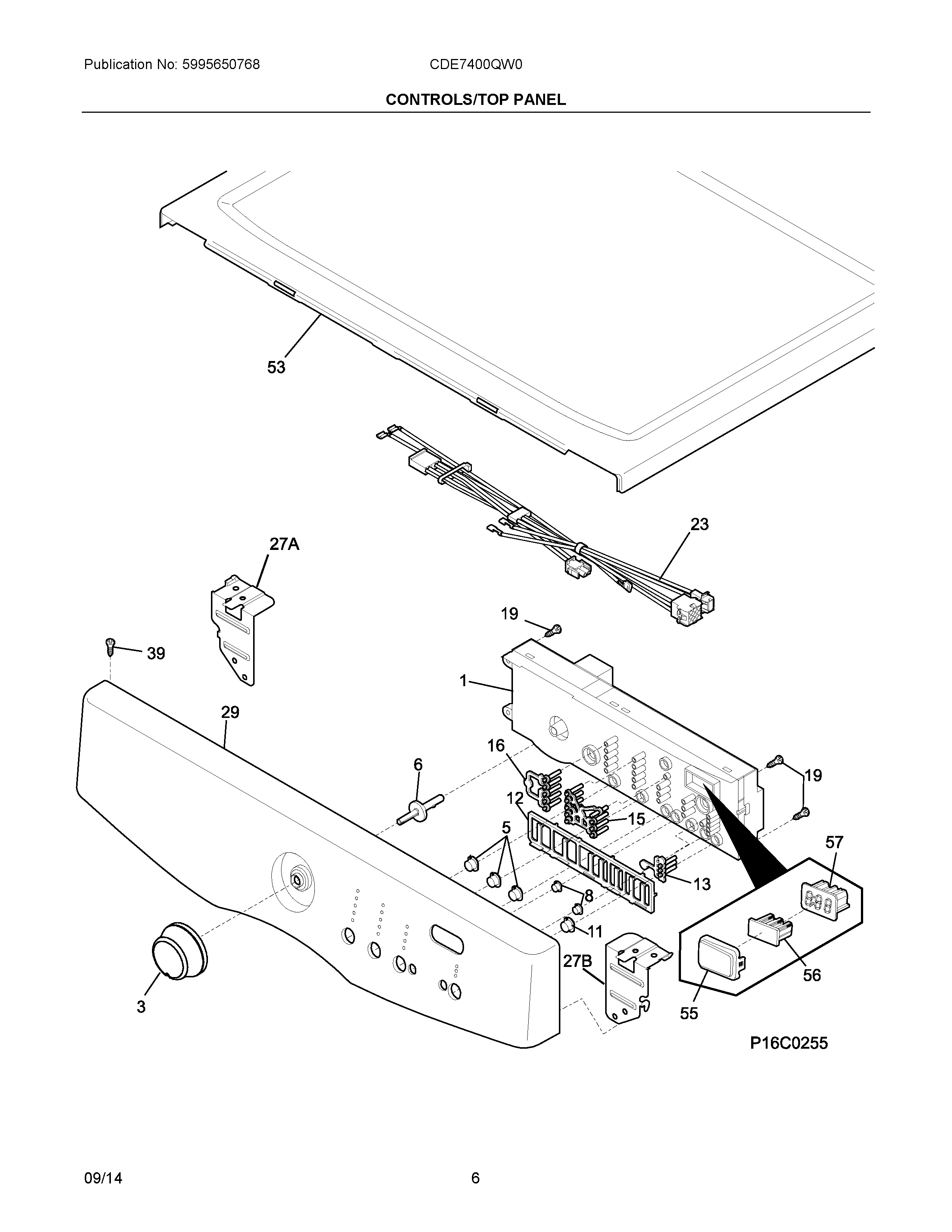 Publication No: 5995650768

CDE7400QW0

CONTROLS/TOP PANEL

53

23

27A

19

39

1

29

16

6

19

12

15

5

57

13

8

11

27B

56

3

55

P16C0255

09/14

6