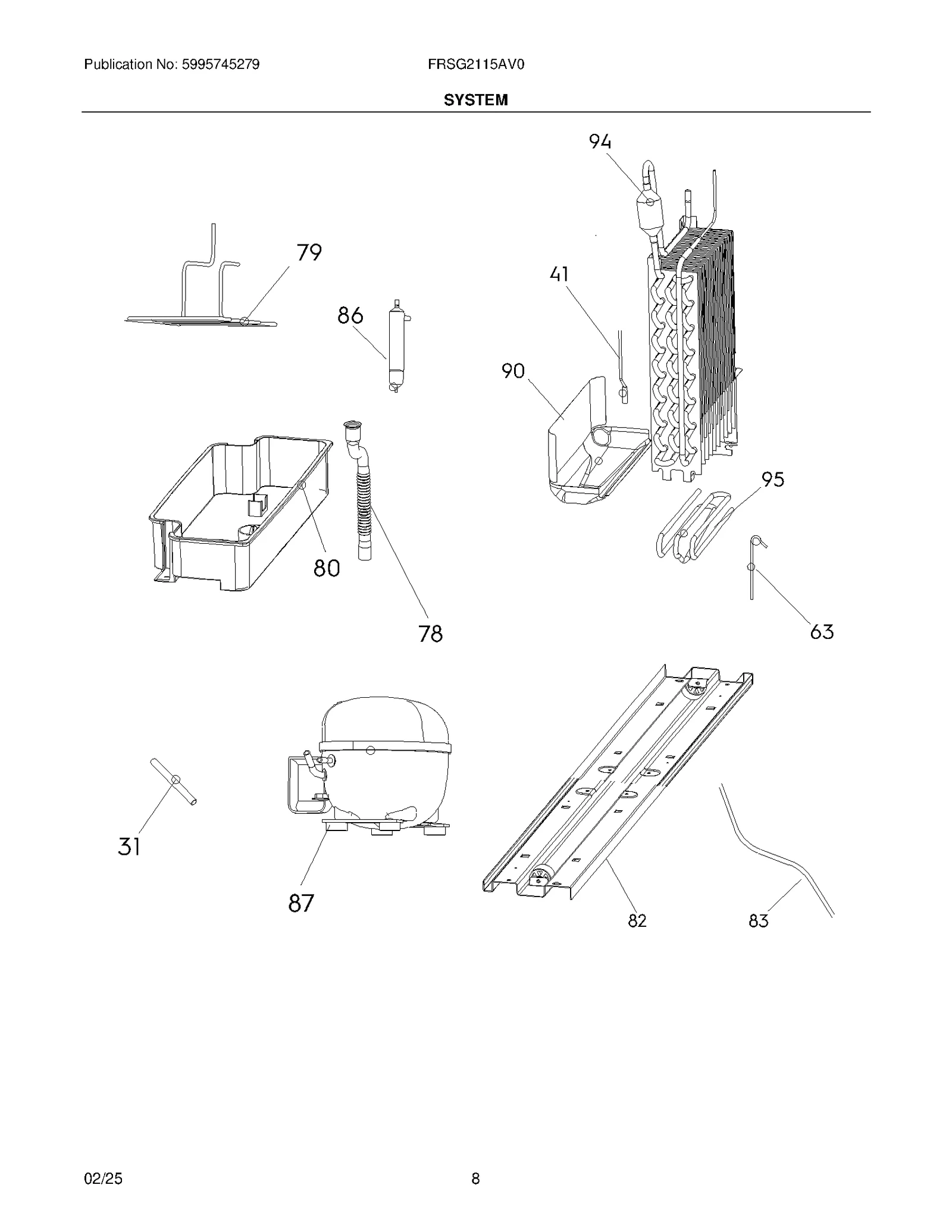 Publication No: 5995745279

FRSG2115AV0

SYSTEM

94

79

41

86

90

95

80

78

63

31

87

82

83

02/25

8