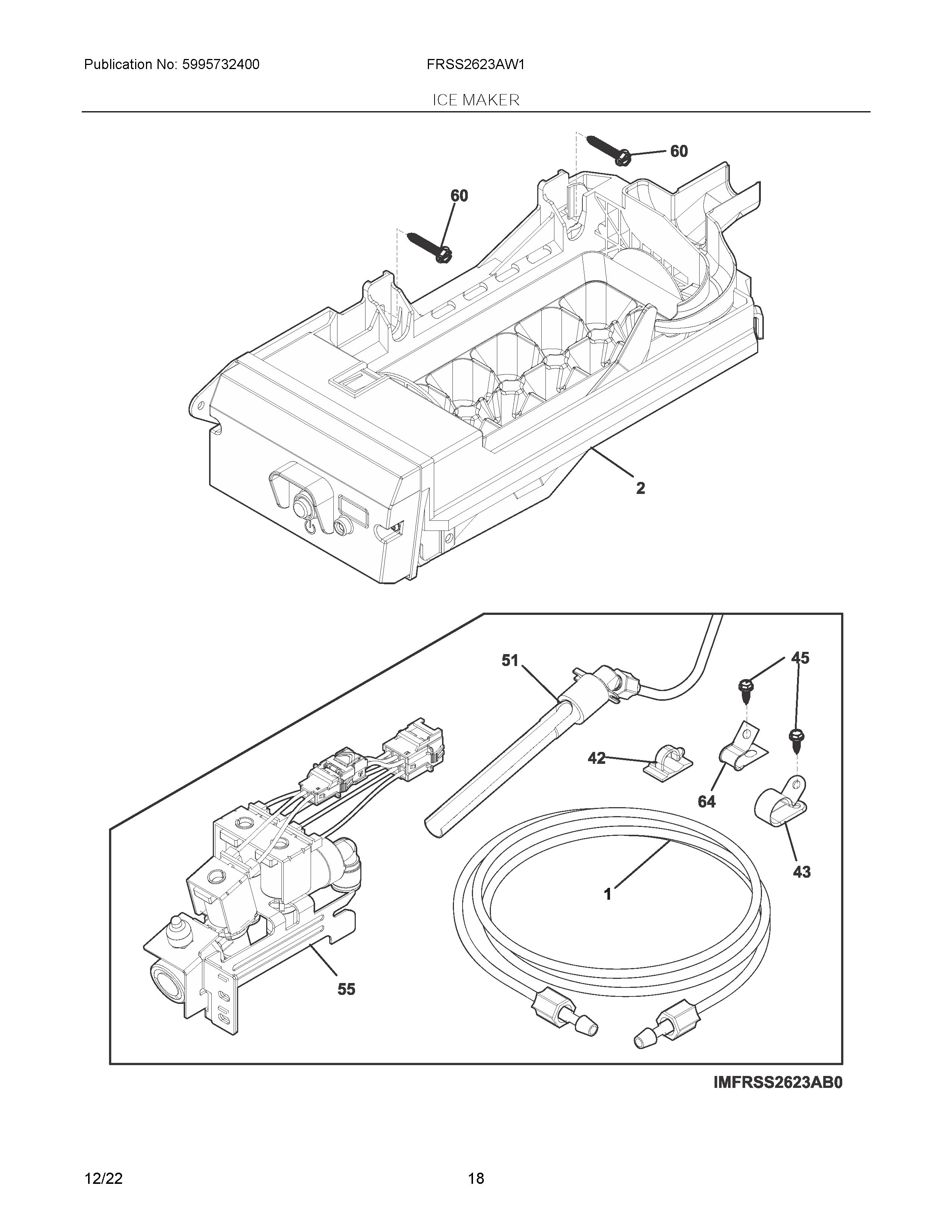 Publication No: 5995732400

FRSS2623AW1

ICE MAKER

60

60

2

51

45

42

64

43

1

55

IMFRSS2623AB0

12/22

18