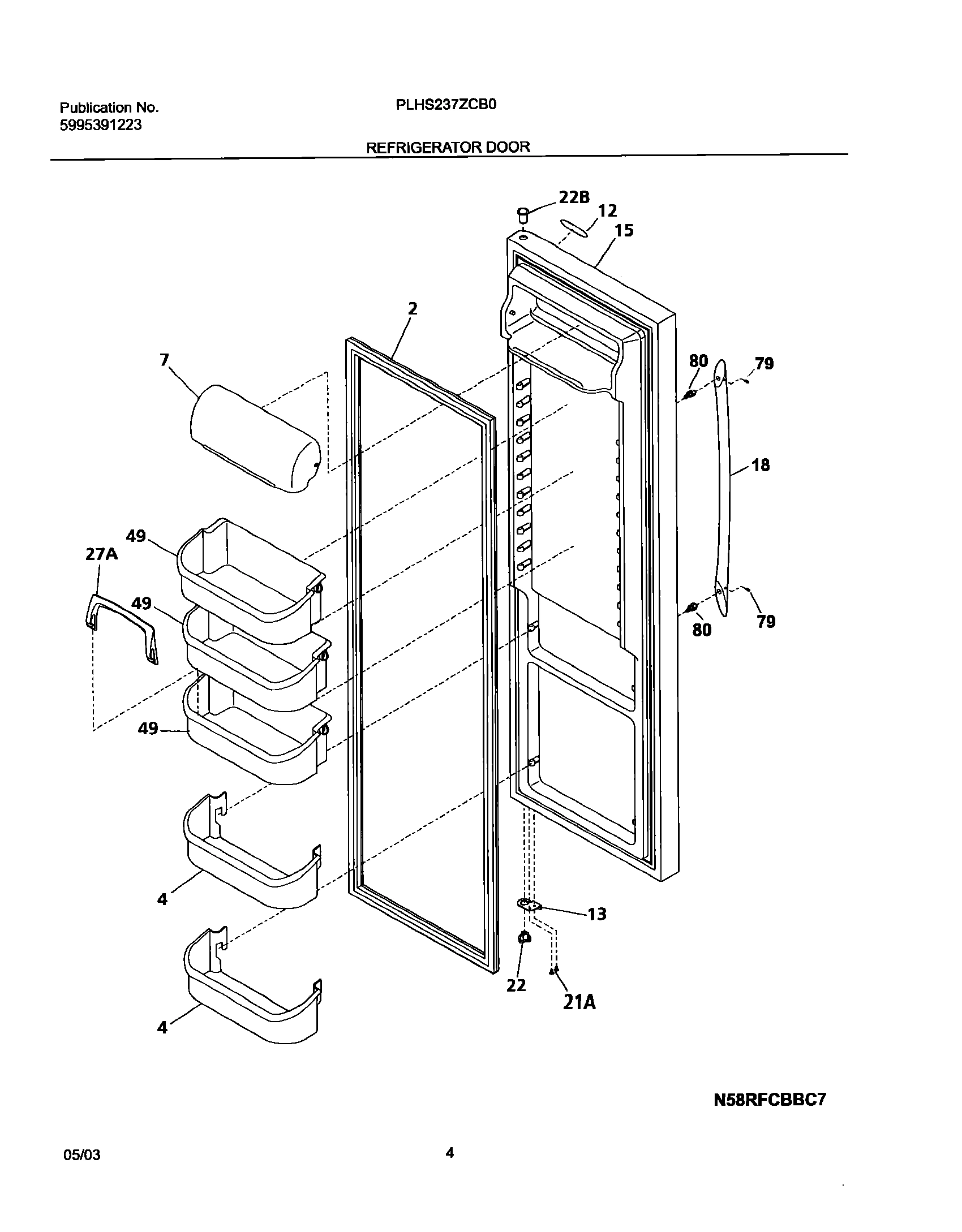 Publication No.
5995391223

PLHS237ZCB0

REFRIGERATOR DOOR

22B
12
15
2
7
80
79
18
49
27A
49
80
79
49
4
13
22
21A
4

N58RFCBBC7

05/03

4