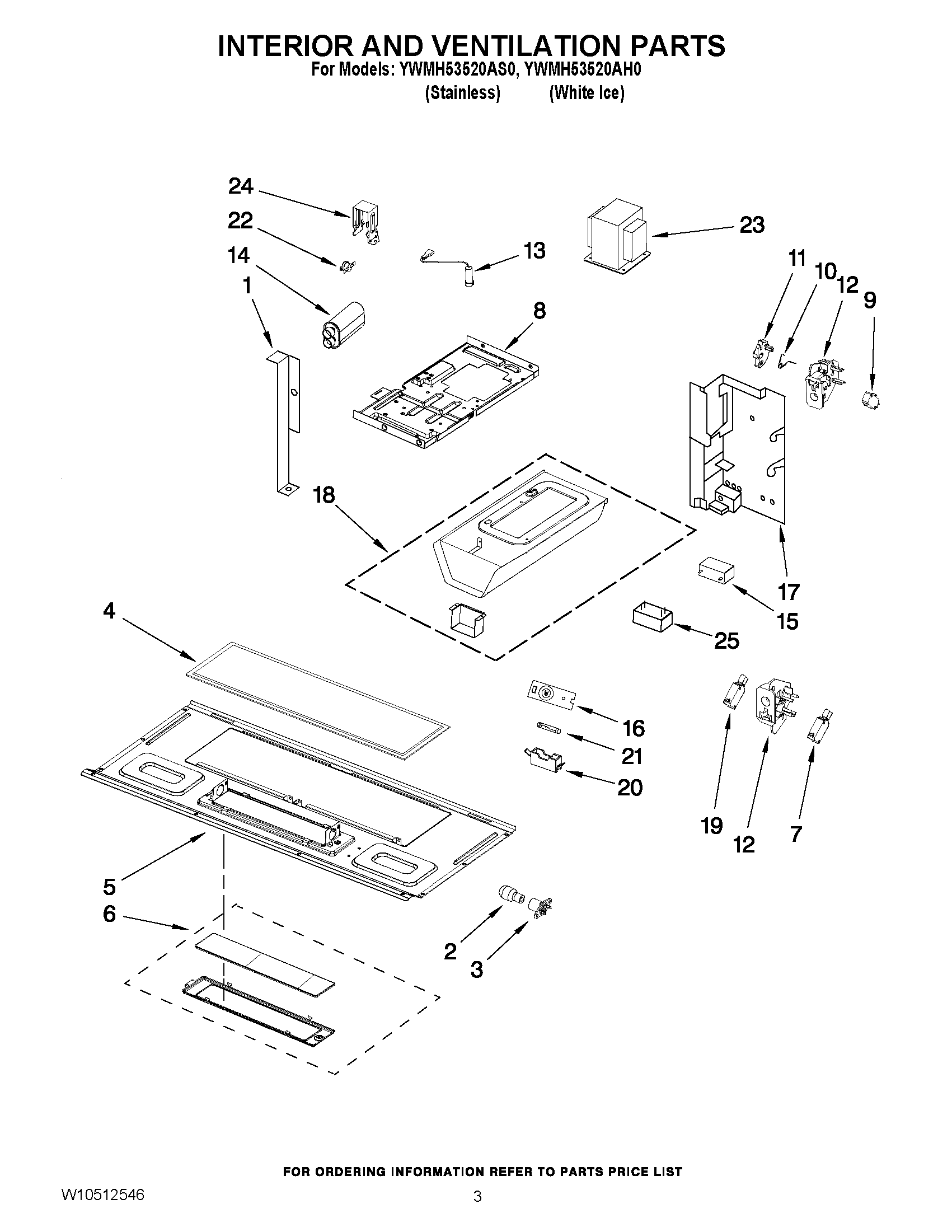 INTERIOR AND VENTILATION PARTS
For Models: YWMH53520AS0, YWMH53520AH0
(Stainless) (White Ice)

24
22
14
1
13
23
11
10
12
9
8
18
17
15
25
4
16
21
20
19
12
7
5
6
2
3

FOR ORDERING INFORMATION REFER TO PARTS PRICE LIST

W10512546
3