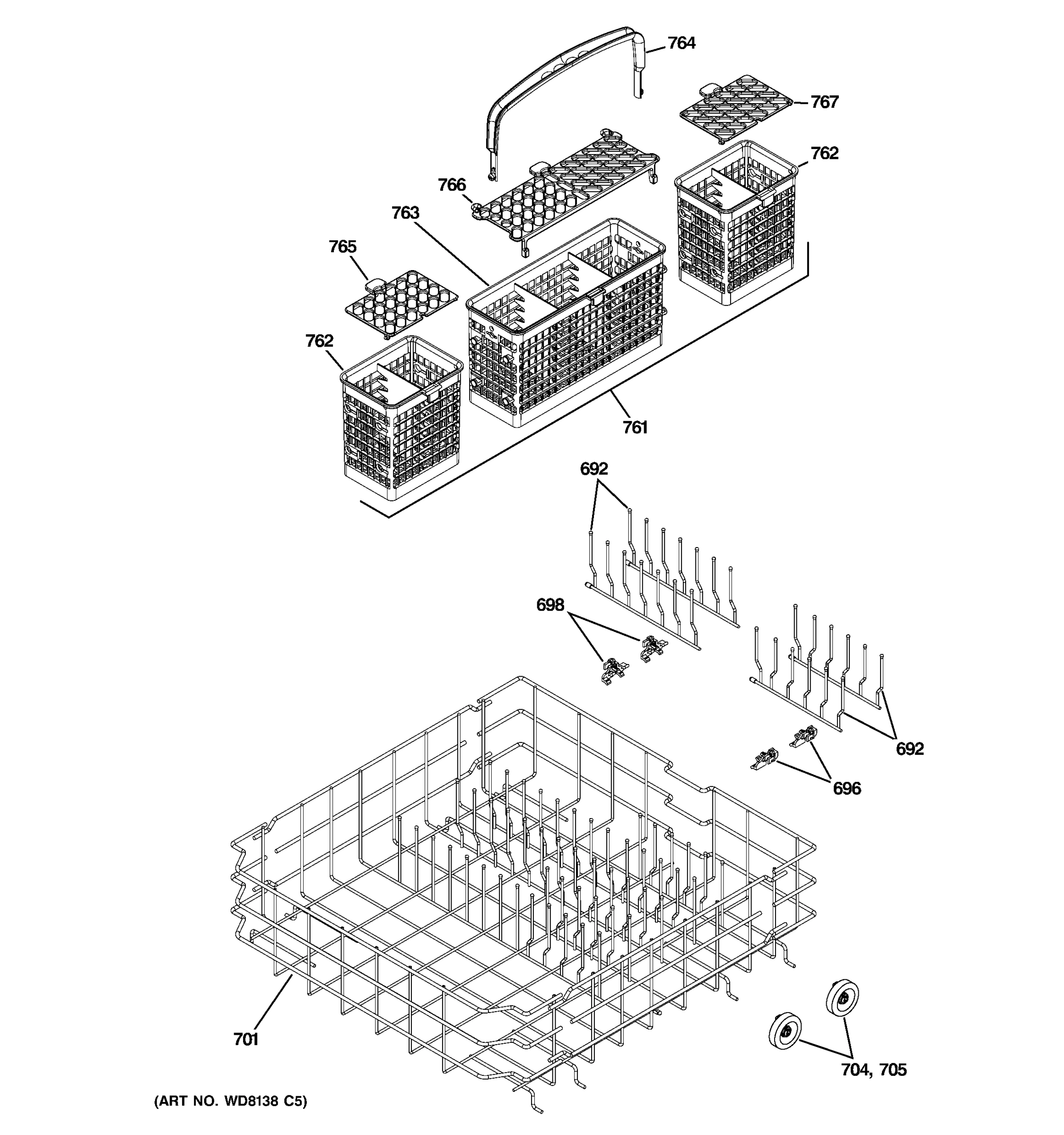 764
767
762
766
763
765
762
761
692
698
692
696
701
704, 705
(ART NO. WD8138 C5)