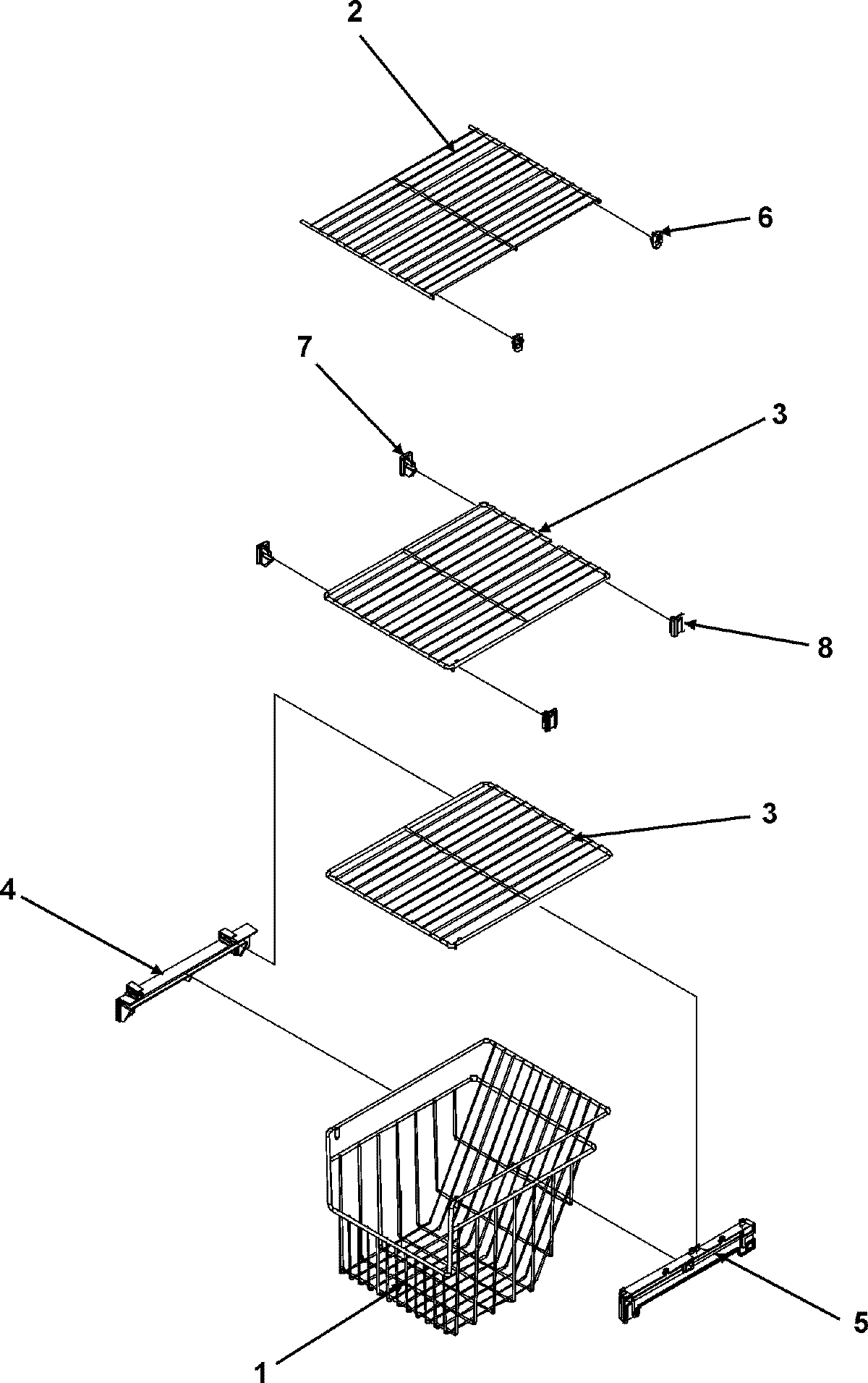 2
6
7
3
8
3
4
5
1