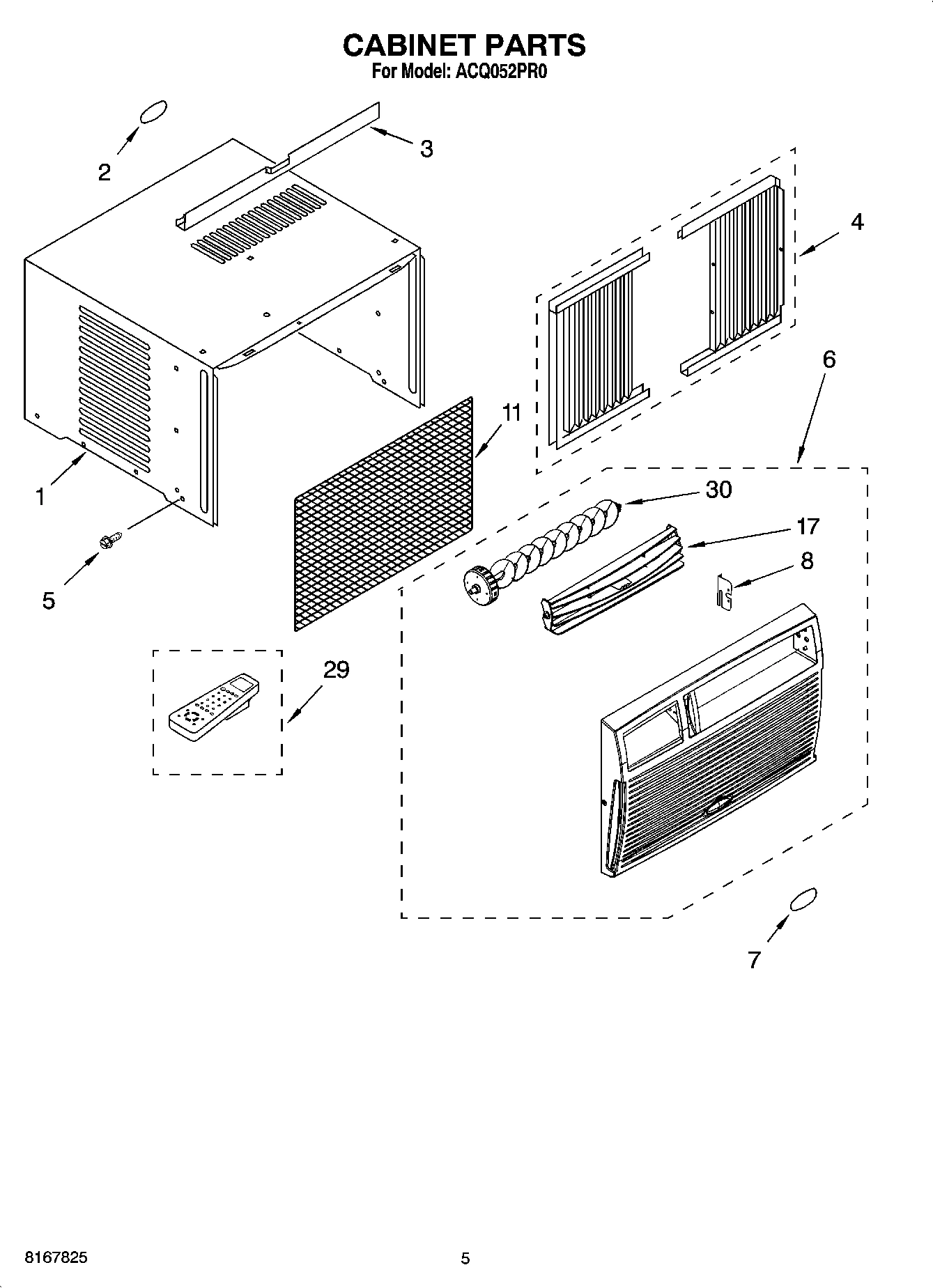 CABINET PARTS
For Model: ACQ052PR0

2
3
4
6
11
1
30
17
8
5
29
7

8167825
5