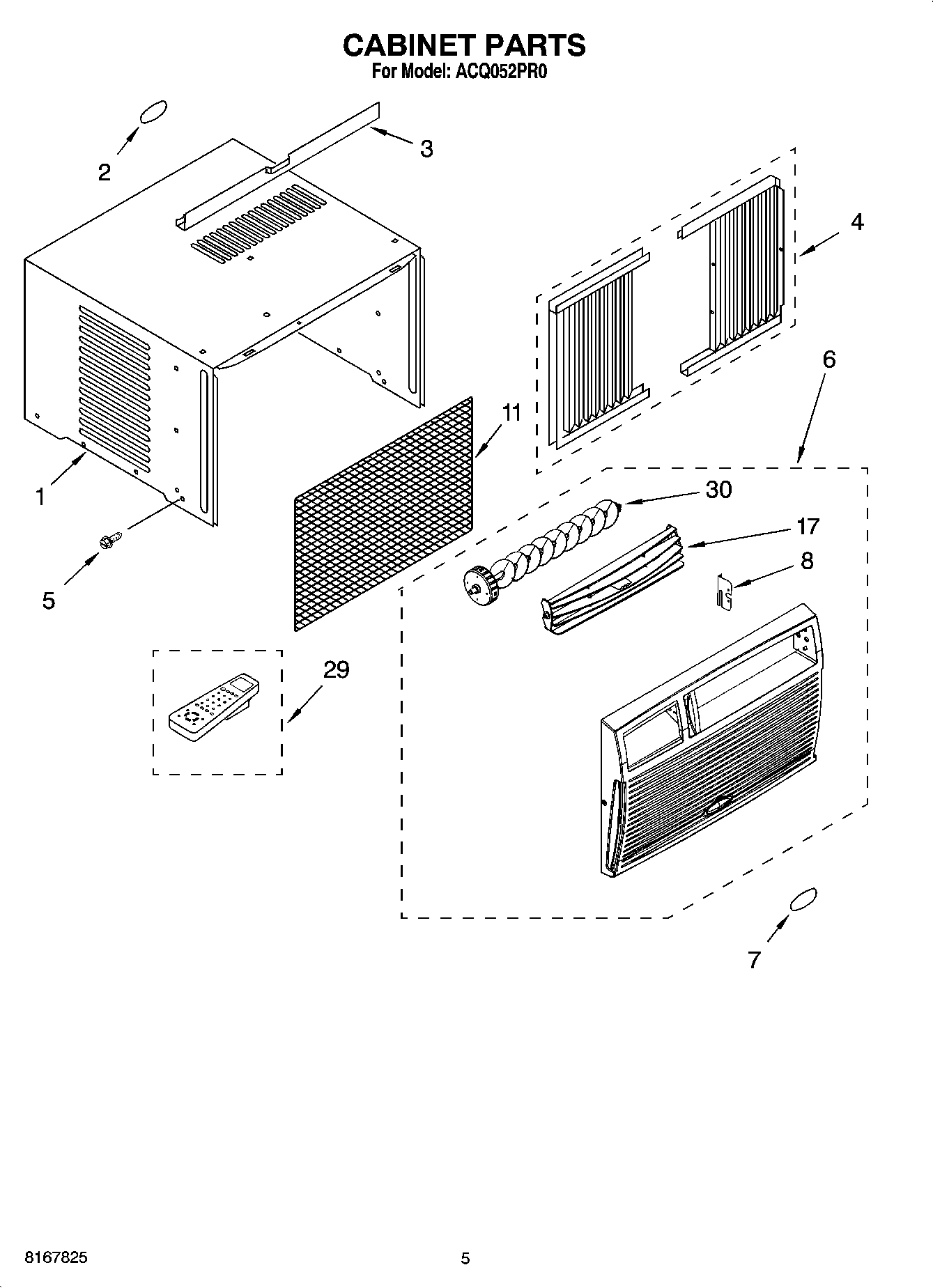 CABINET PARTS
For Model: ACQ052PR0

2
3
4
6
11
1
30
17
8
5
29
7

8167825
5