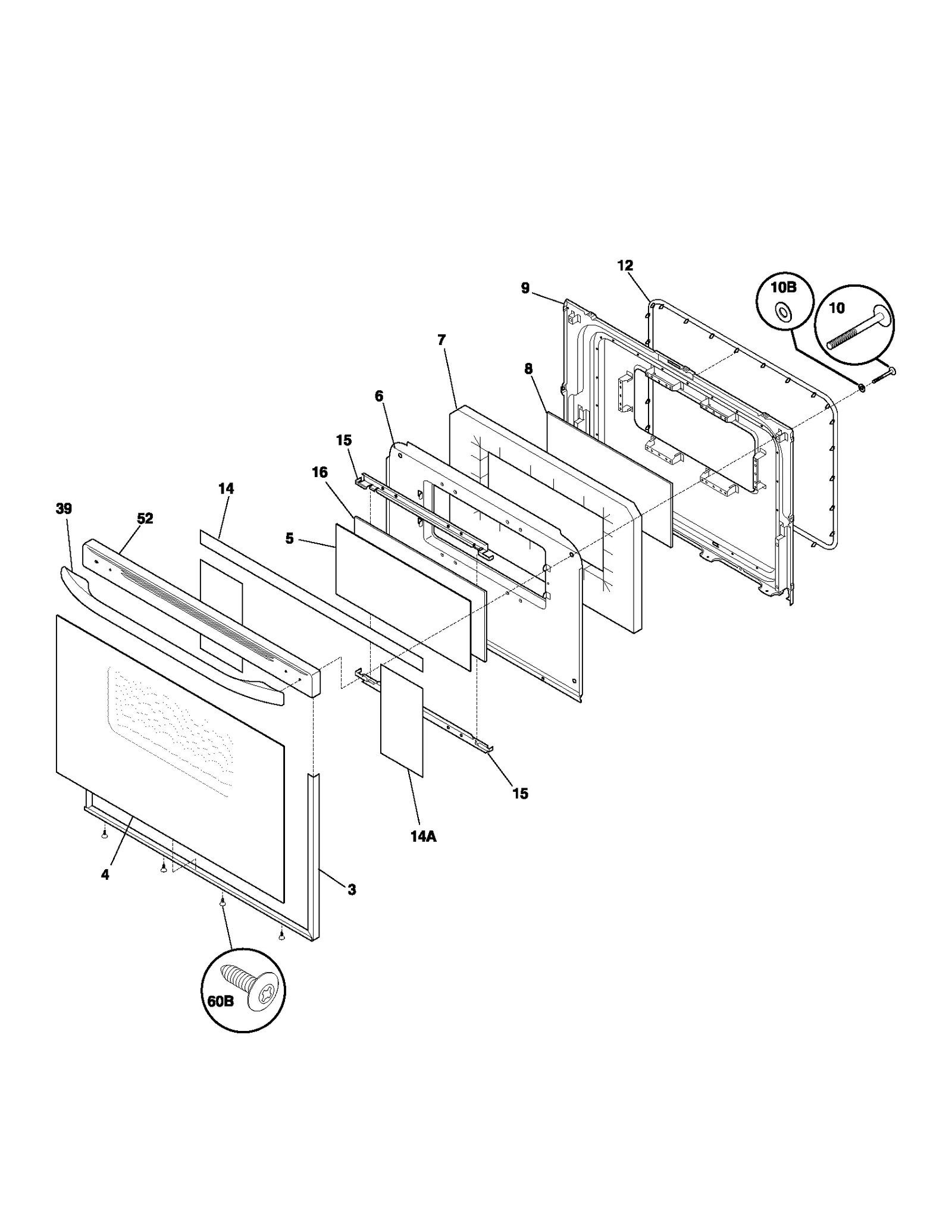 12
9
10B
10
7
8
6
15
16
14
39
52
5
15
14A
4
3
60B