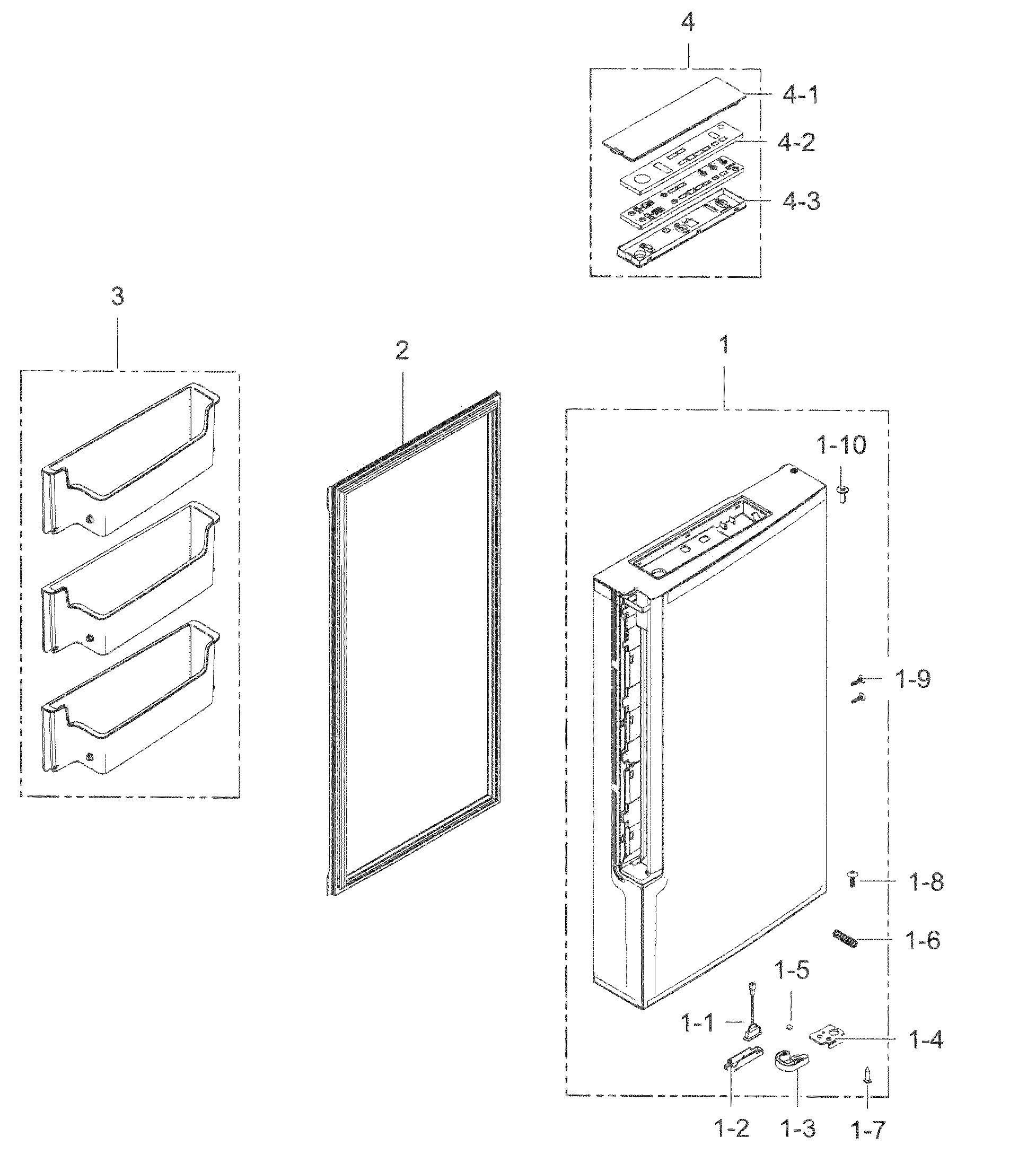 4
4-1
4-2
4-3
3
2
1
1-10
1-9
1-8
1-6
1-5
1-1
1-4
1-2
1-3
1-7