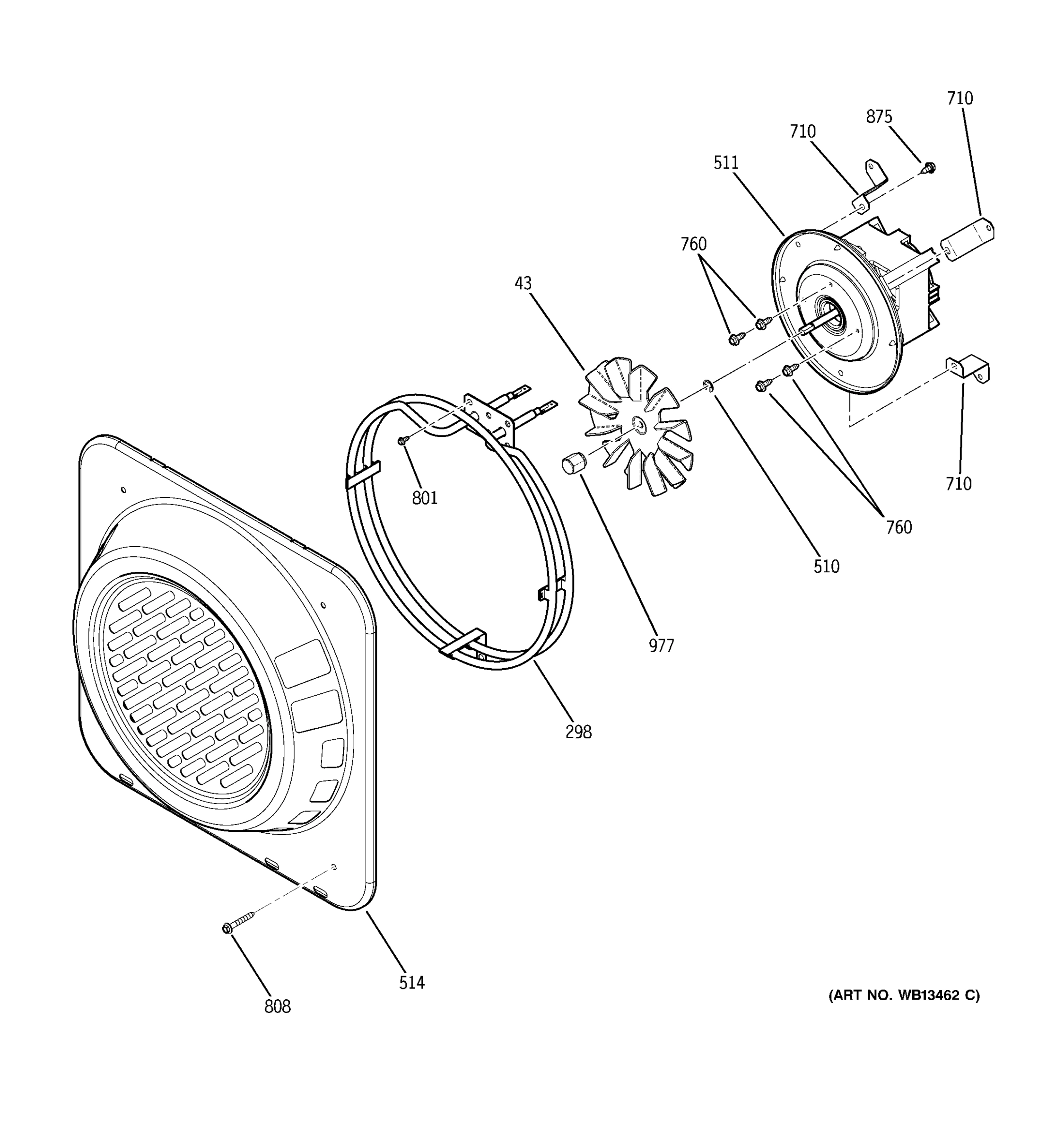 710
875
710
511
760
43
801
710
760
510
977
298
514
808
(ART NO. WB13462 C)