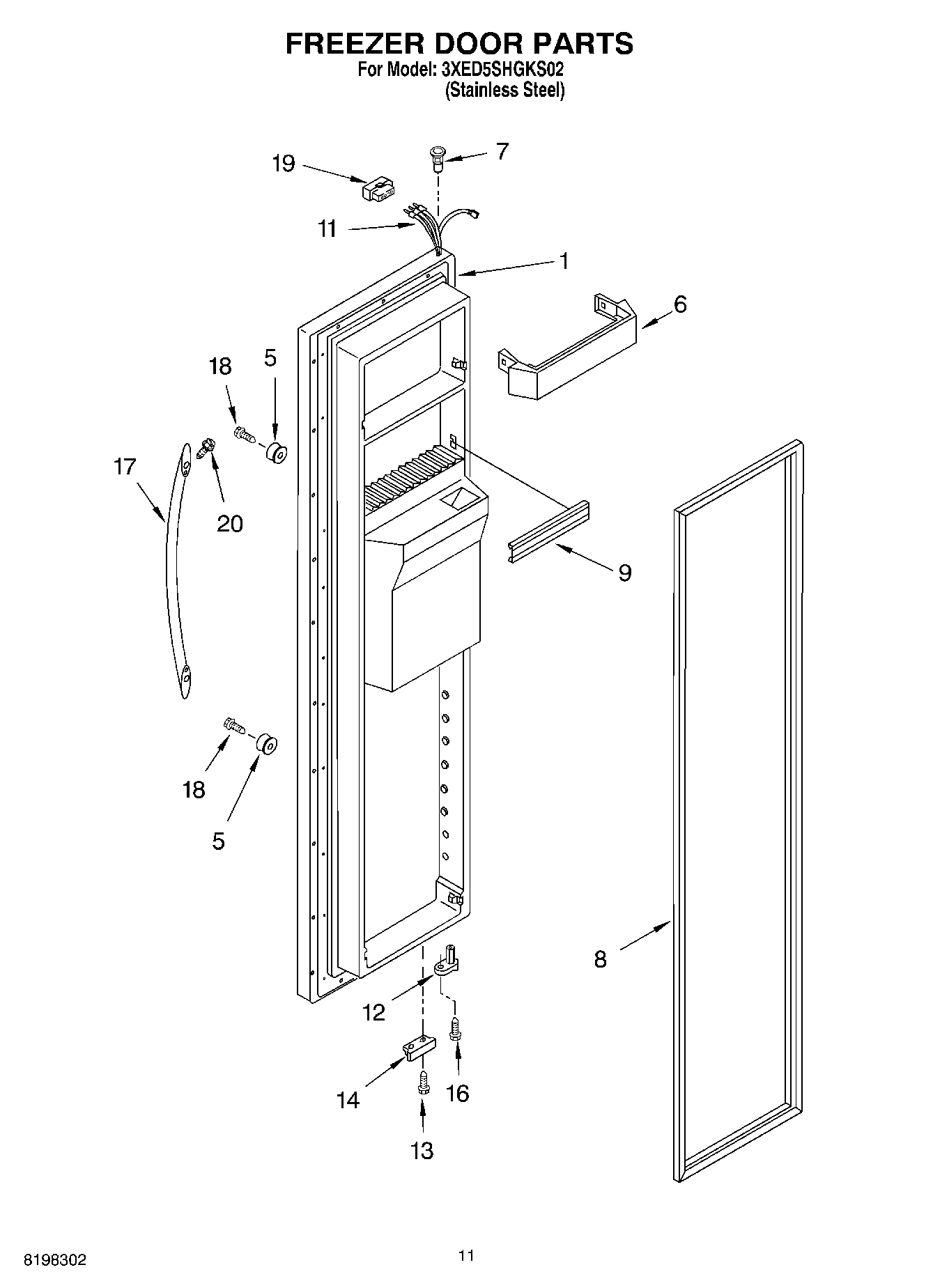 FREEZER DOOR PARTS
For Model: 3XED5SHGKS02
(Stainless Steel)

19
7
11
1
6
18
5
17
20
9
18
5
8
12
14
16
13

8198302

11