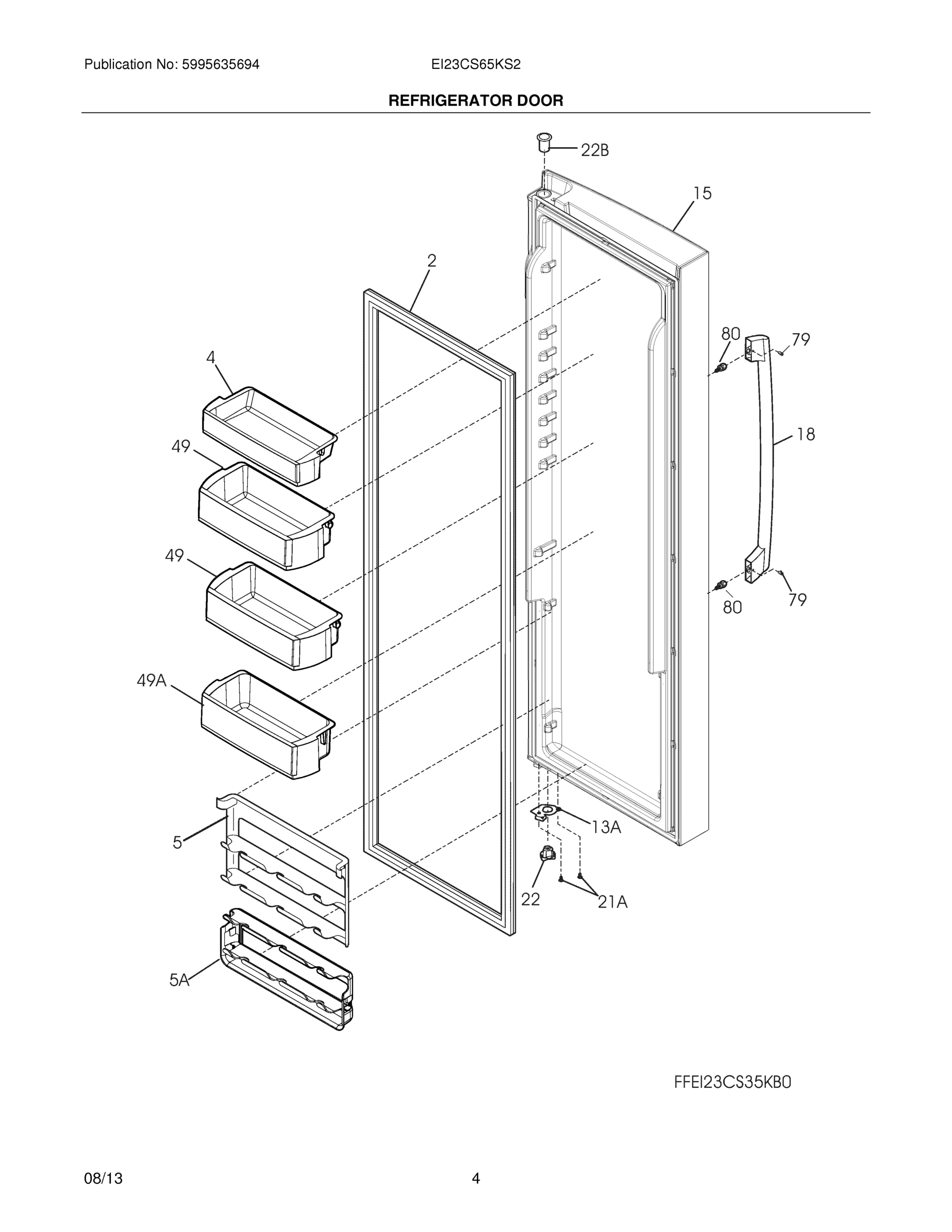 Publication No: 5995635694

EI23CS65KS2

REFRIGERATOR DOOR

22B

15

2

80

79

4

18

49

49

80

79

49A

13A

5

22

21A

5A

FFEI23CS35KB0

08/13

4