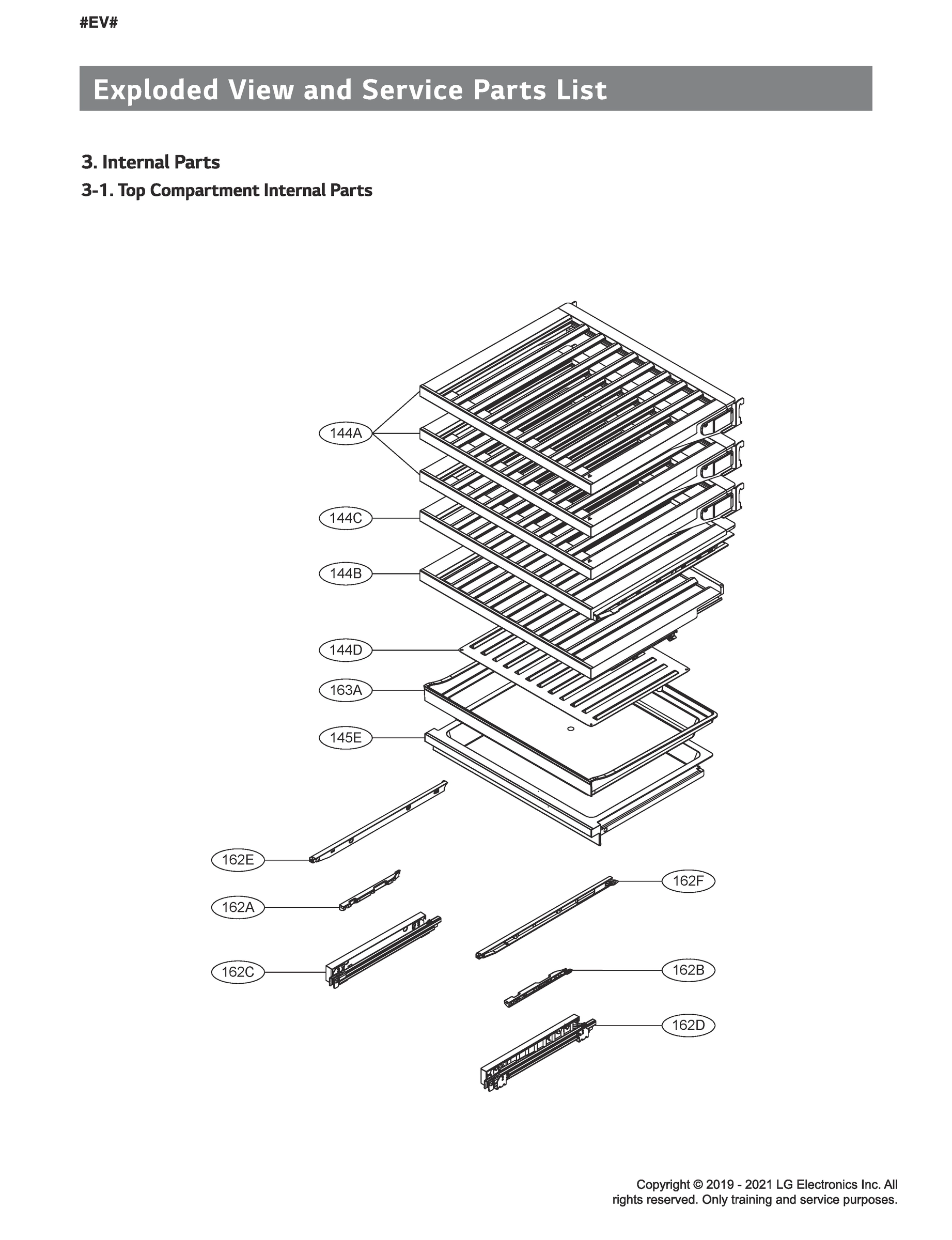 #EV#

Exploded View and Service Parts List

3. Internal Parts

3-1. Top Compartment Internal Parts

144A

144C

144B

144D

163A

145E

162E

162A

162C

162F

162B

162D

Copyright © 2019 - 2021 LG Electronics Inc. All rights reserved. Only training and service purposes.