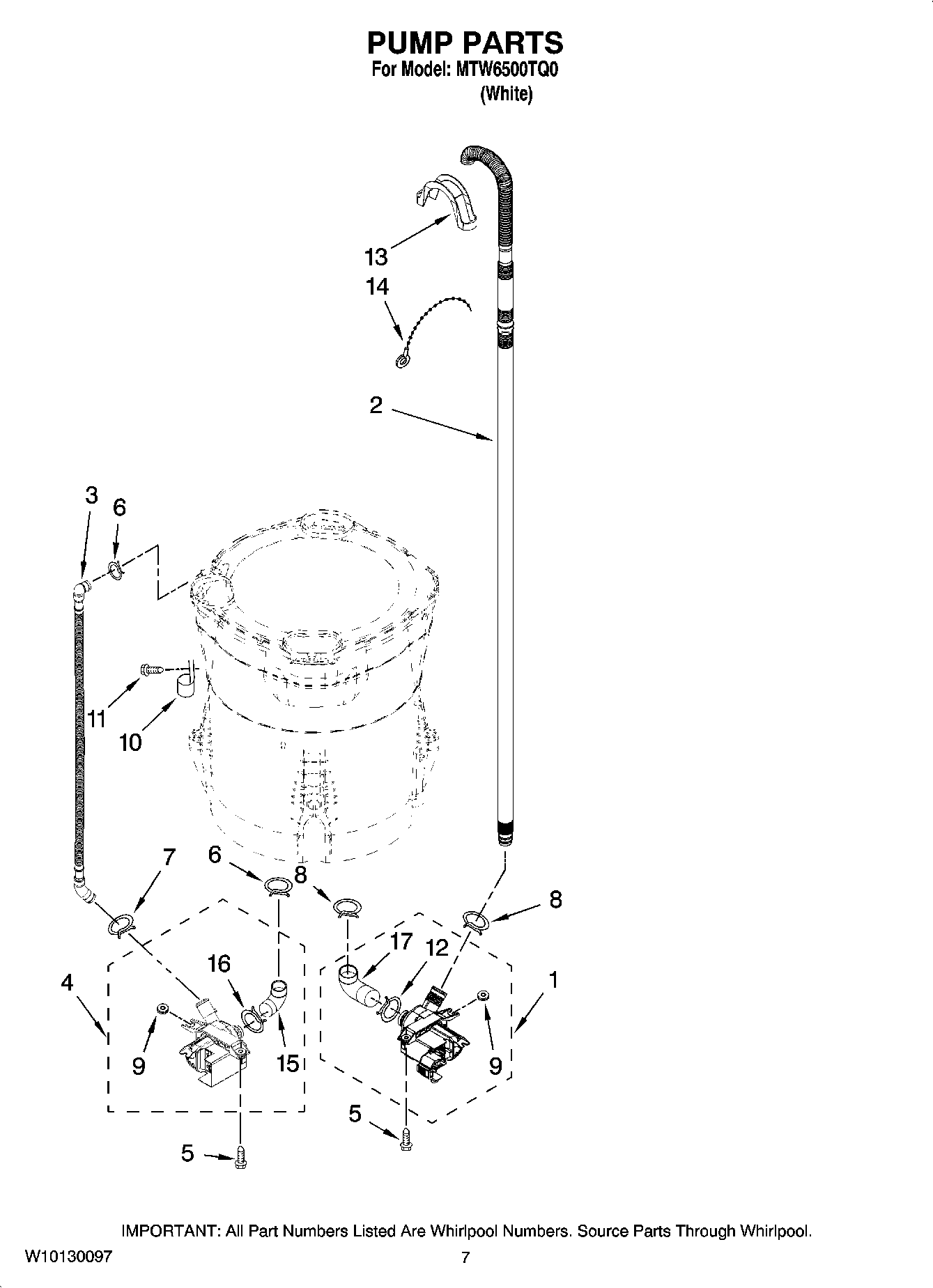 PUMP PARTS
For Model: MTW6500TQ0
(White)

13
14
2
3
6
11
10
7
6
8
8
17
12
16
4
1
9
15
9
5
5

IMPORTANT: All Part Numbers Listed Are Whirlpool Numbers. Source Parts Through Whirlpool.
W10130097
7