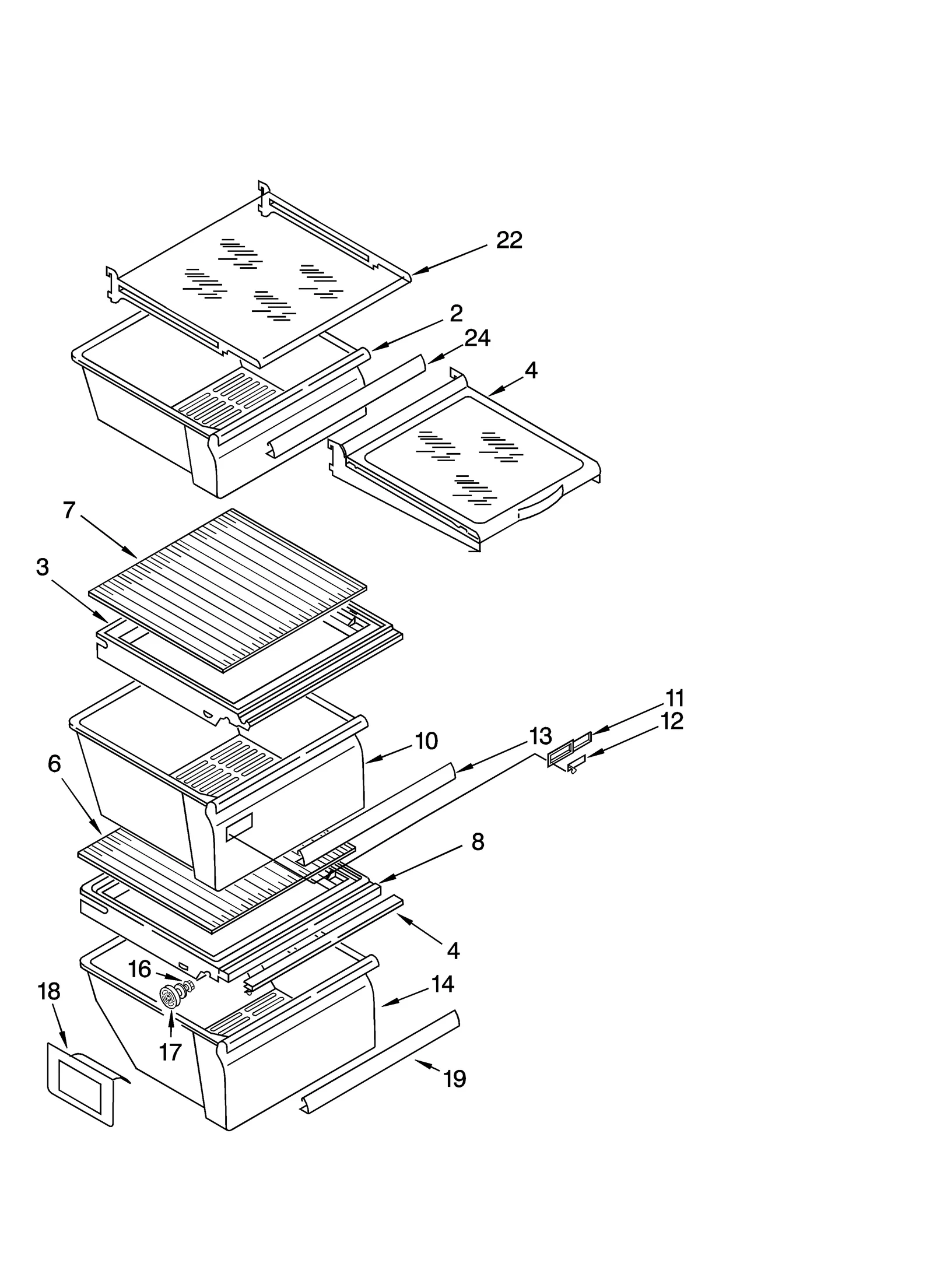 22
2
24
4
7
3
11
12
13
10
6
8
4
16
14
18
17
19