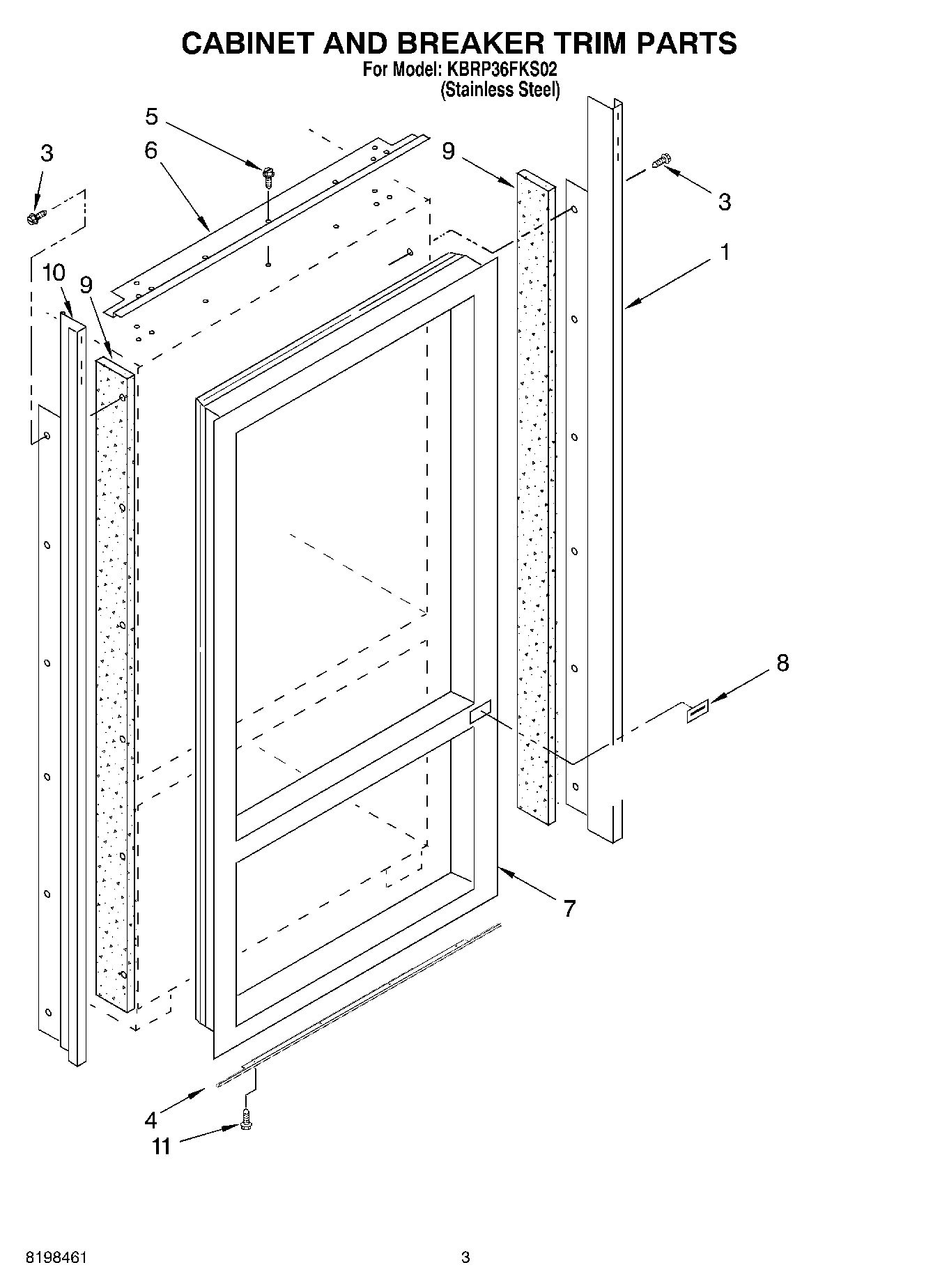 CABINET AND BREAKER TRIM PARTS
For Model: KBRP36FKS02
(Stainless Steel)

5
3
6
9
3
1
10
9
8
7
4
11

8198461

3