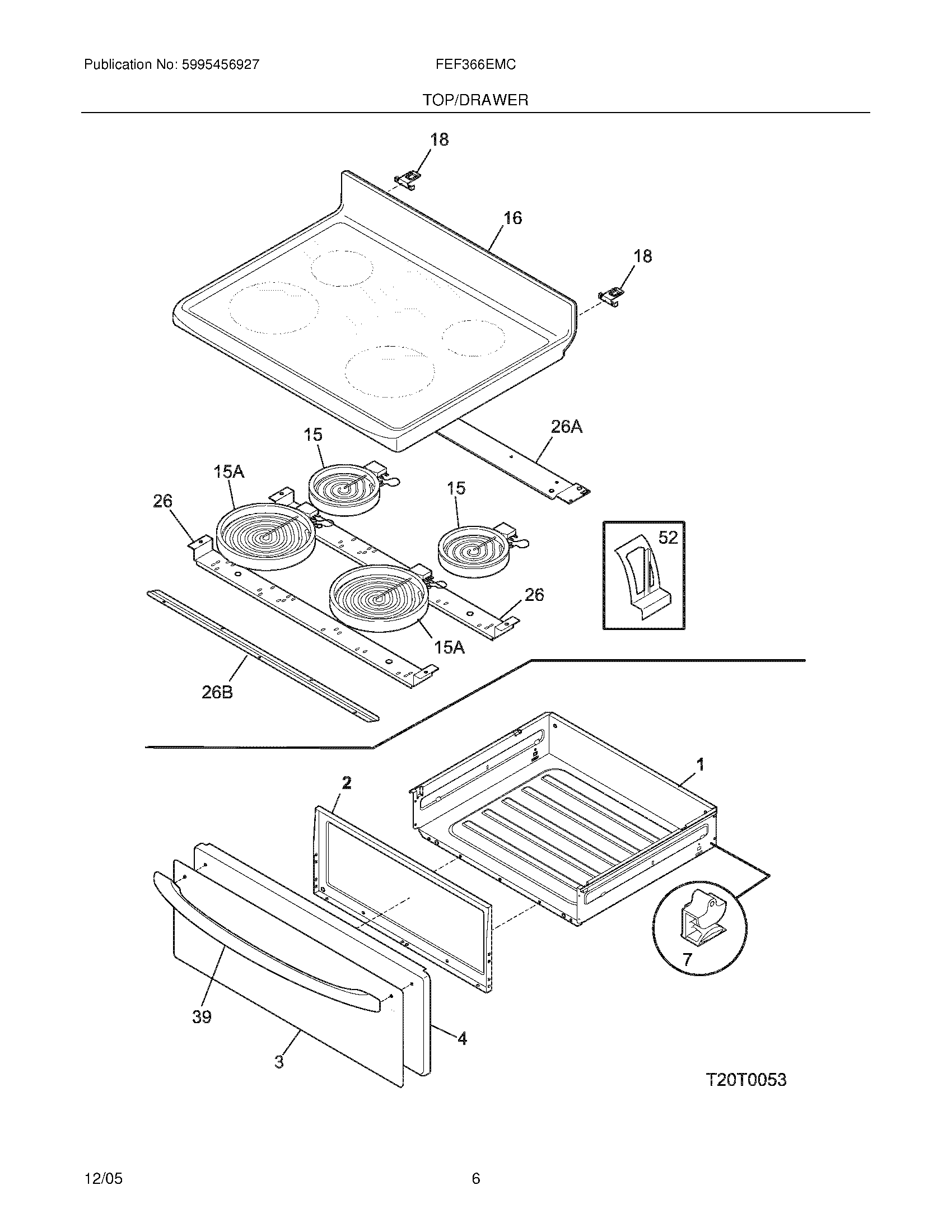 Publication No: 5995456927
FEF366EMC
TOP/DRAWER

18
16
18
26A
15
15A
15
26
52
26
15A
26B
1
2
7
39
4
3
T20T0053

12/05
6