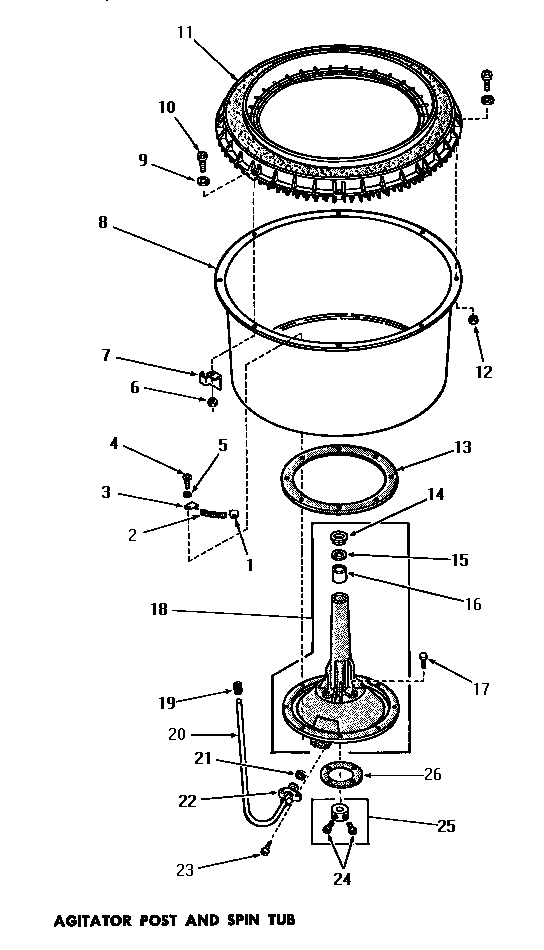 11
10
9
8
7
6
12
4
5
3
2
1
13
14
15
16
18
17
19
20
21
26
22
25
23
24

AGITATOR POST AND SPIN TUB