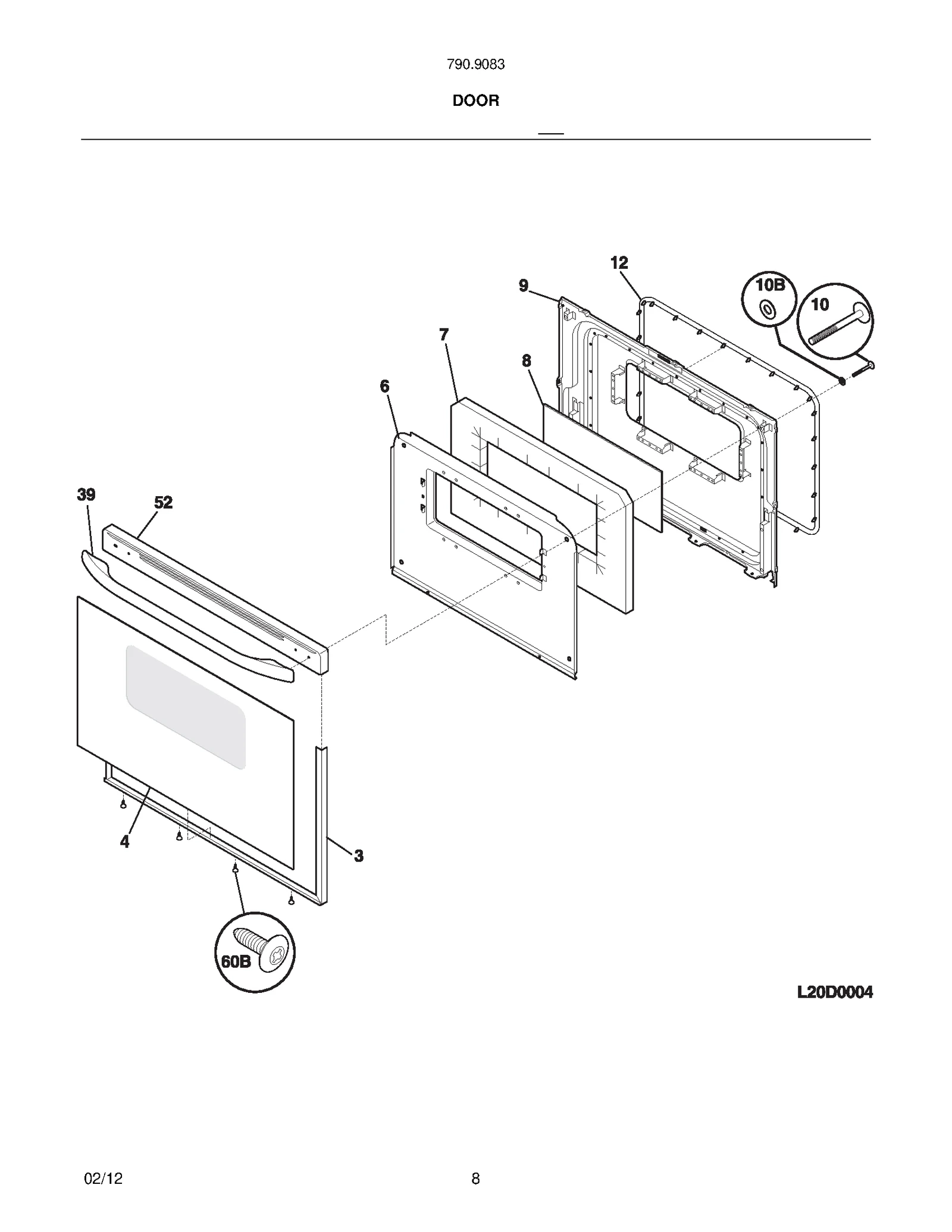 790.9083

DOOR

12
9
10B
10
7
8
6
39
52
4
3
60B

L20D0004

02/12

8