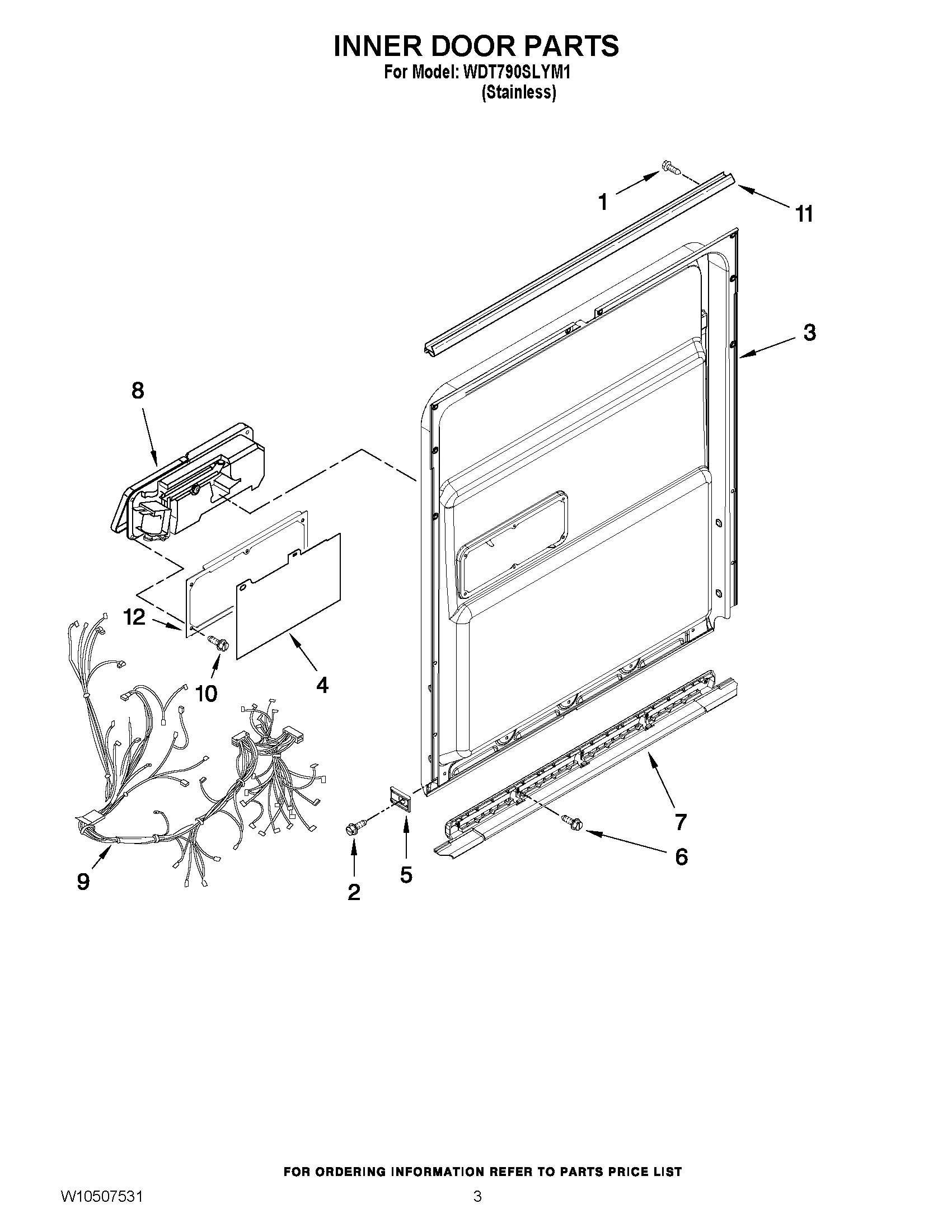 INNER DOOR PARTS
For Model: WDT790SLYM1
(Stainless)

1
11
3
8
12
10
4
9
2
5
7
6

FOR ORDERING INFORMATION REFER TO PARTS PRICE LIST

W10507531
3