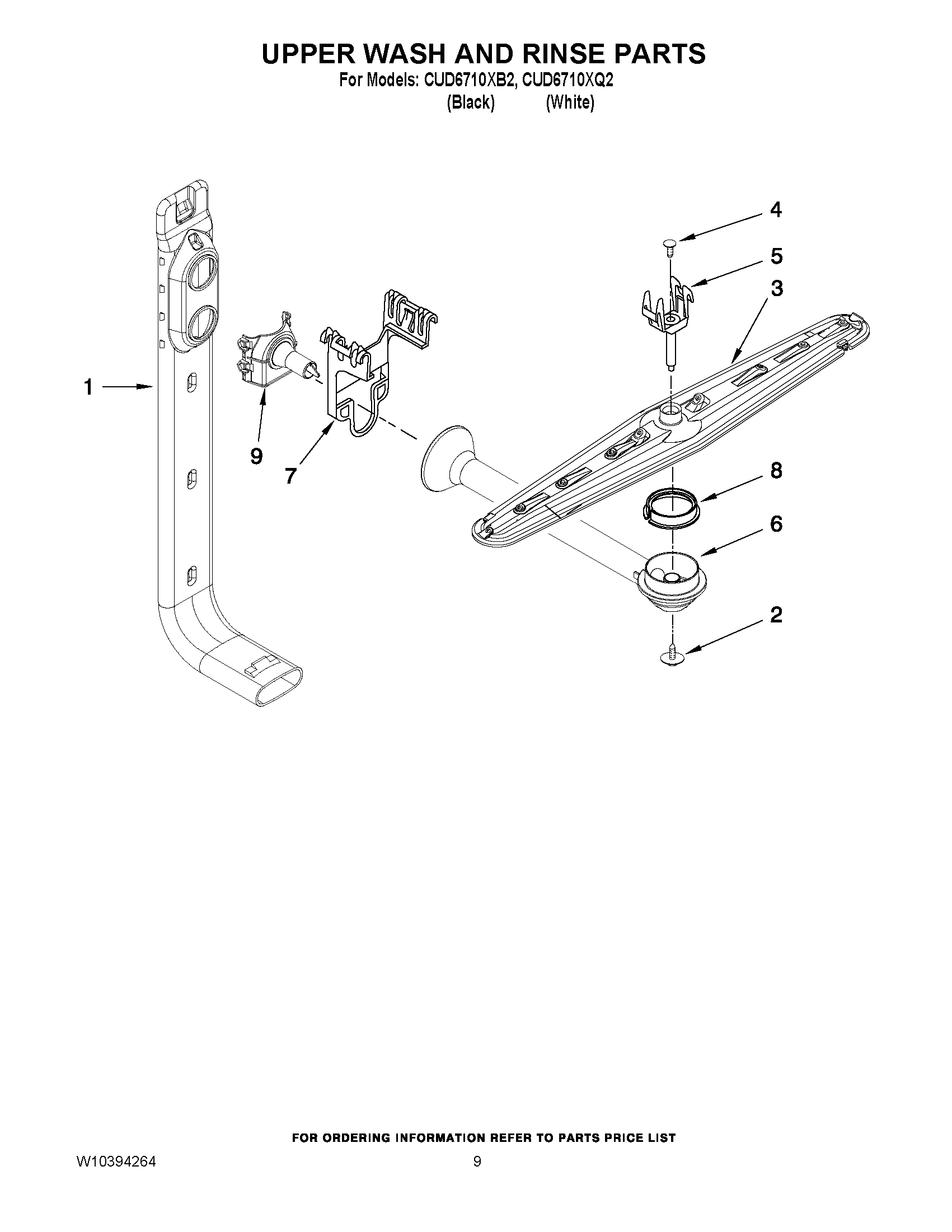 UPPER WASH AND RINSE PARTS
For Models: CUD6710XB2, CUD6710XQ2
(Black) (White)

4
5
3
1
9
7
8
6
2

FOR ORDERING INFORMATION REFER TO PARTS PRICE LIST
W10394264
9