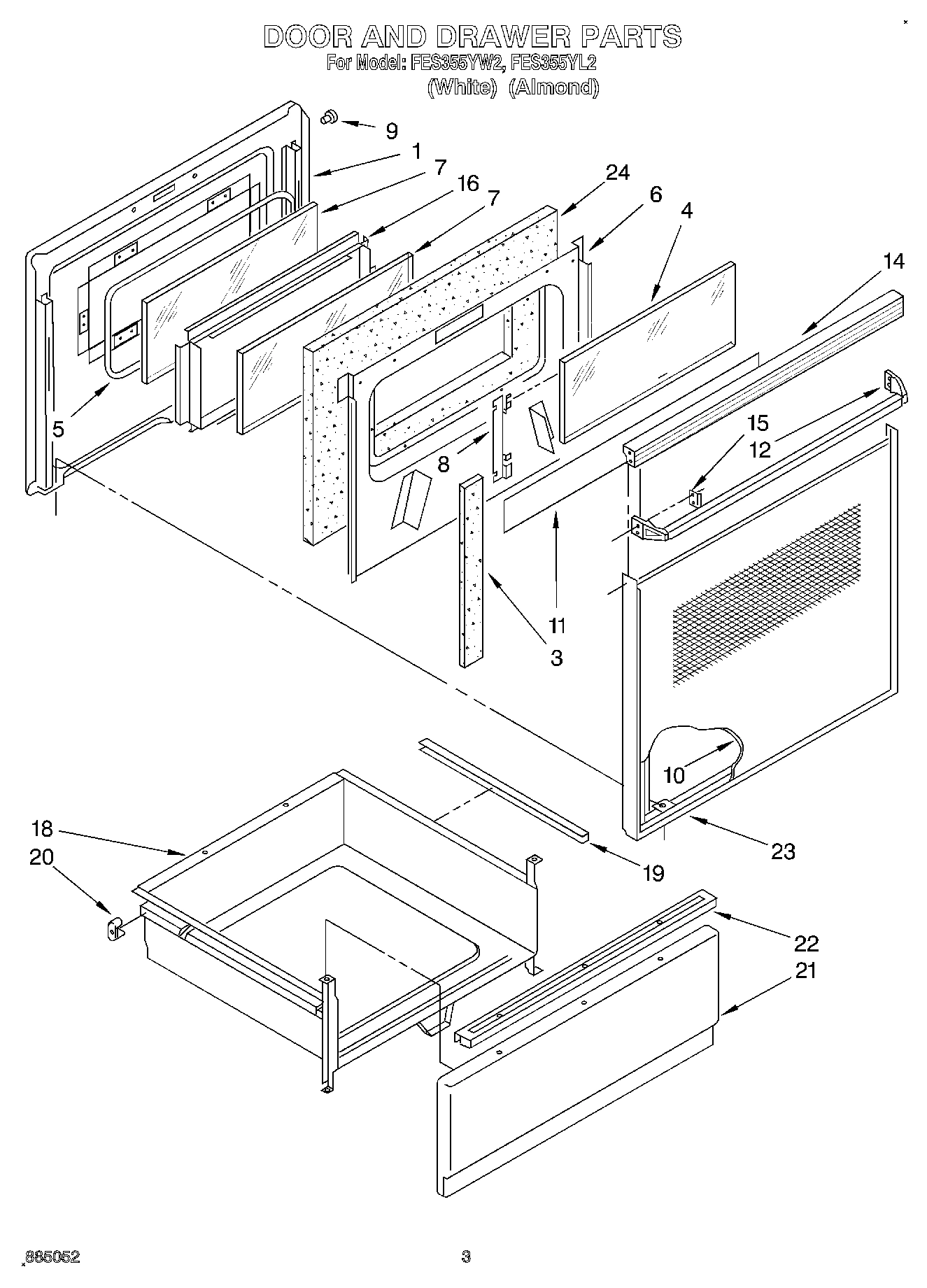 DOOR AND DRAWER PARTS
For Model: FES355YW2, FES355YL2
(White) (Almond)

9
1
7
16
7
24
6
4
14
5
8
15
12
11
3
10
23
18
20
19
22
21

885052

3