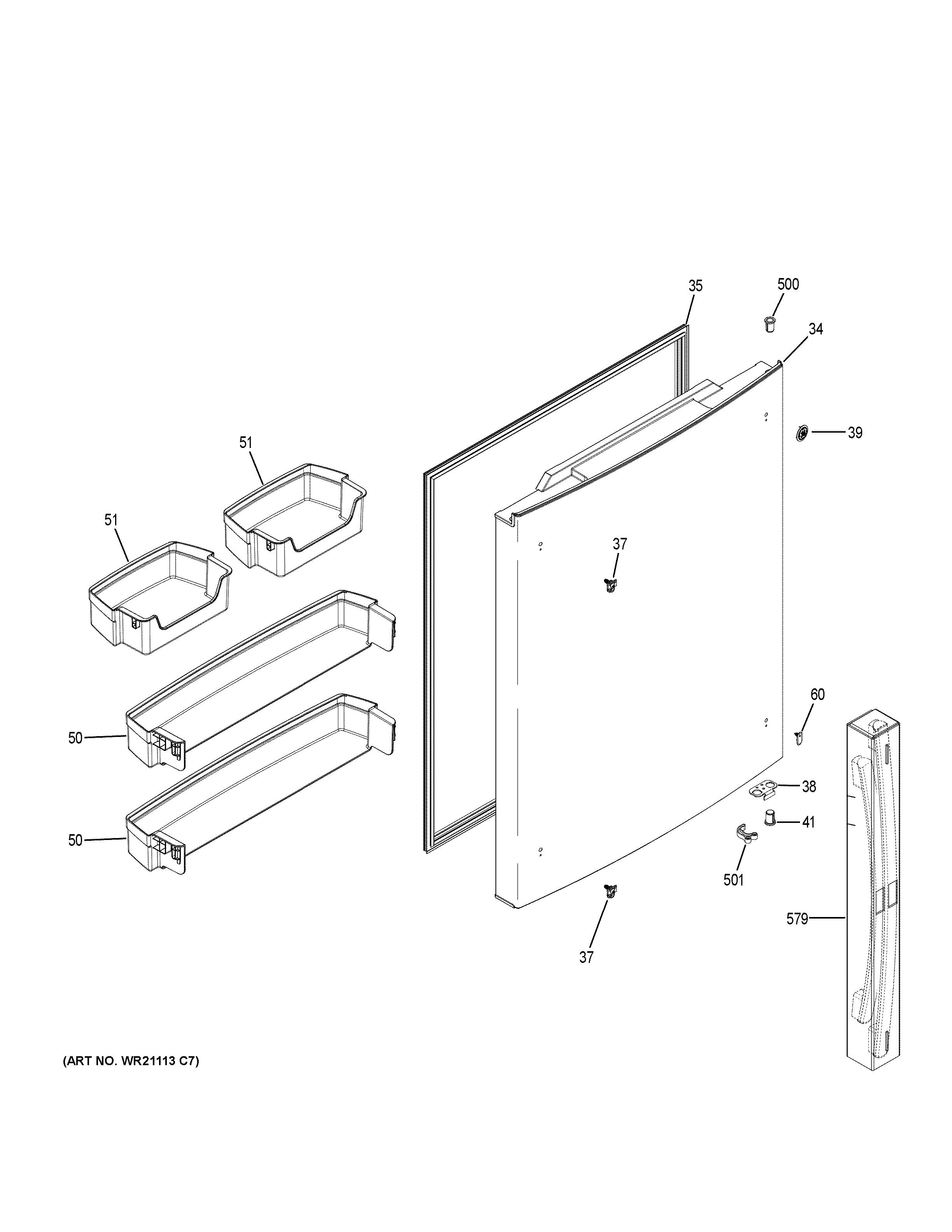 35
500
34
39
51
51
37
60
50
38
41
50
501
579
37
(ART NO. WR21113 C7)