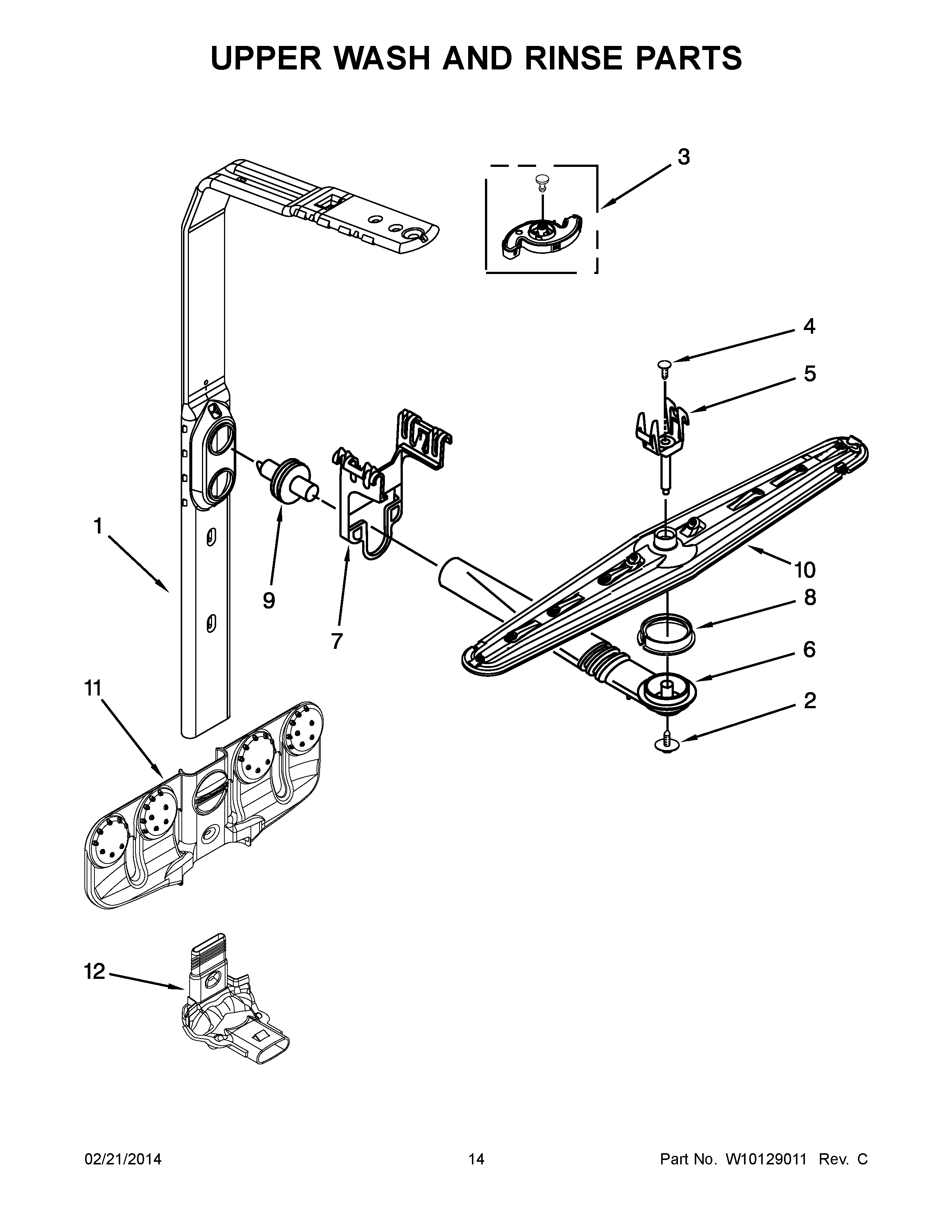 UPPER WASH AND RINSE PARTS

3

4

5

1

9

7

10

8

6

2

11

12

02/21/2014

14

Part No. W10129011 Rev. C