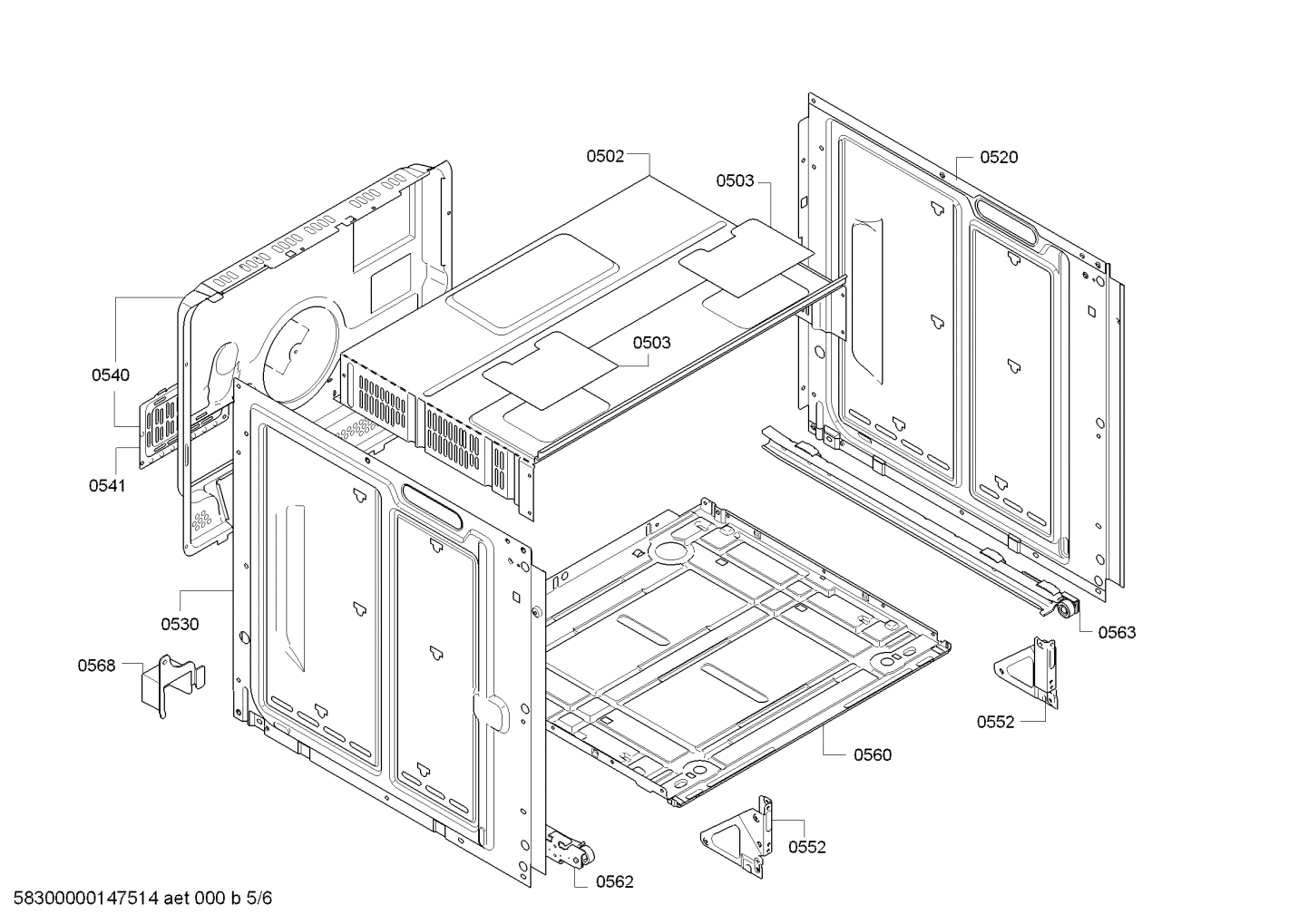 0502
0503
0520
0503
0540
0541
0530
0568
0563
0552
0560
0552
0562
58300000147514 aet 000 b 5/6