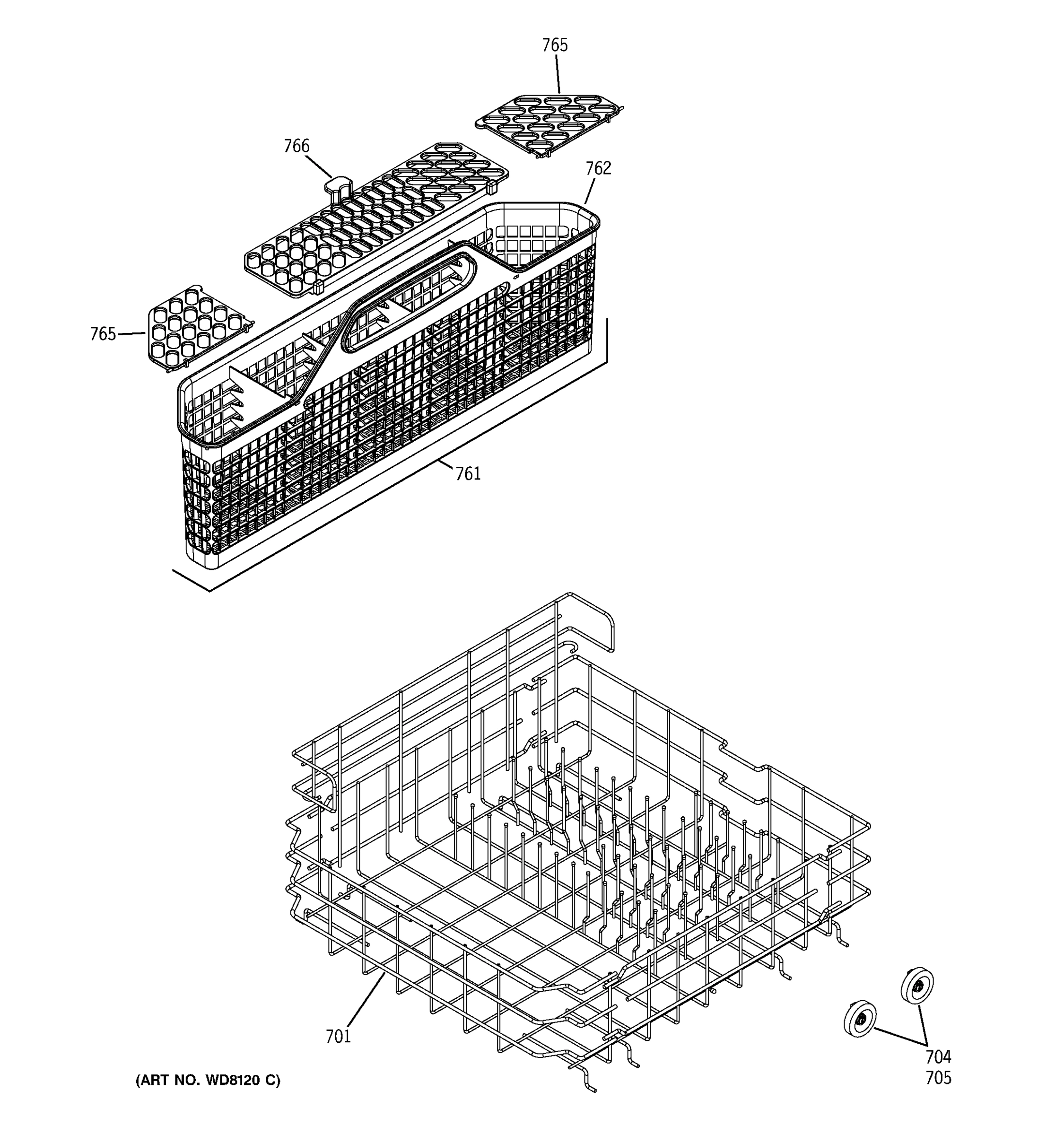 765

766

762

765

761

701

704
705

(ART NO. WD8120 C)