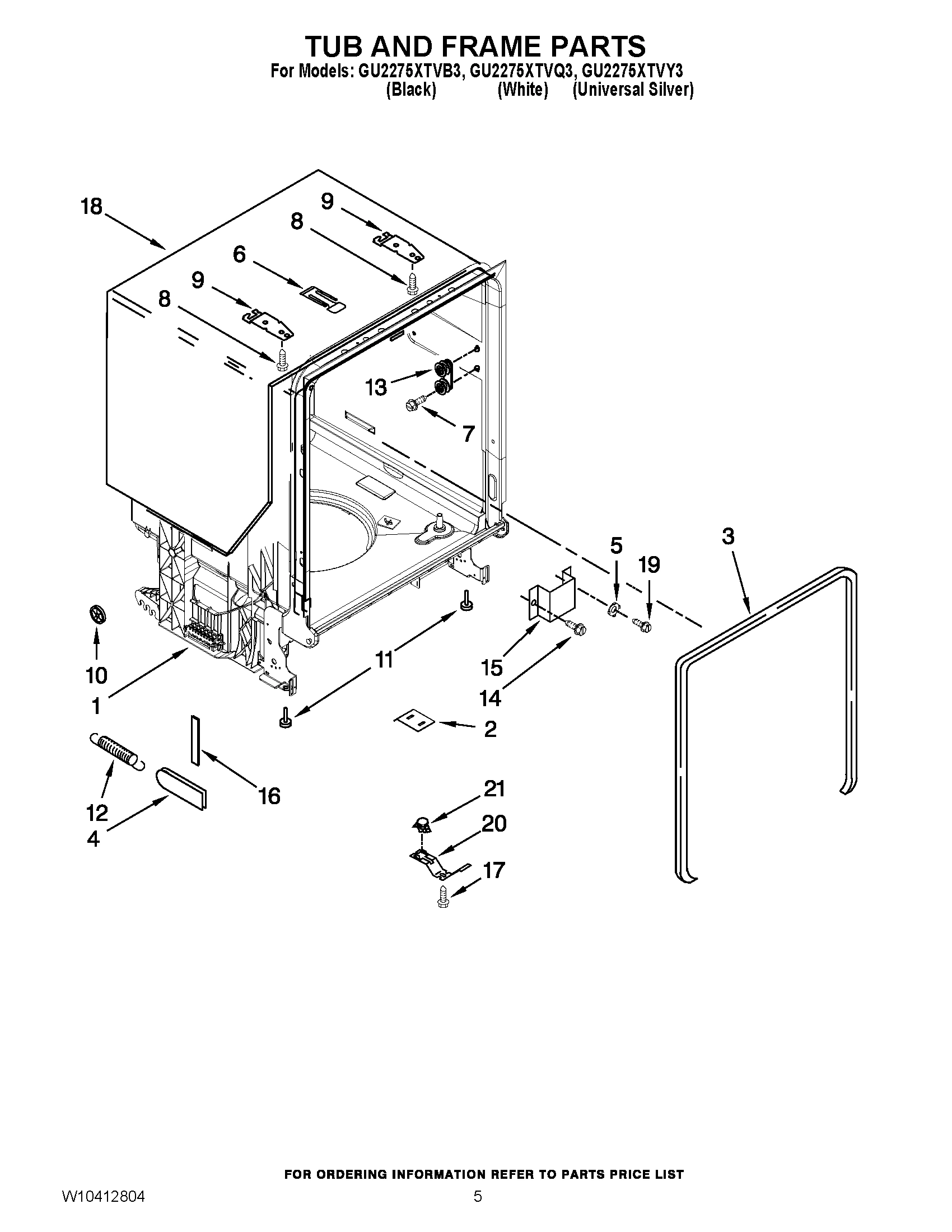 TUB AND FRAME PARTS
For Models: GU2275XTVB3, GU2275XTVQ3, GU2275XTVY3
(Black) (White) (Universal Silver)

18
9
8
6
9
8
13
7
5
19
3
10
1
11
15
14
2
12
4
16
21
20
17

FOR ORDERING INFORMATION REFER TO PARTS PRICE LIST

W10412804
5