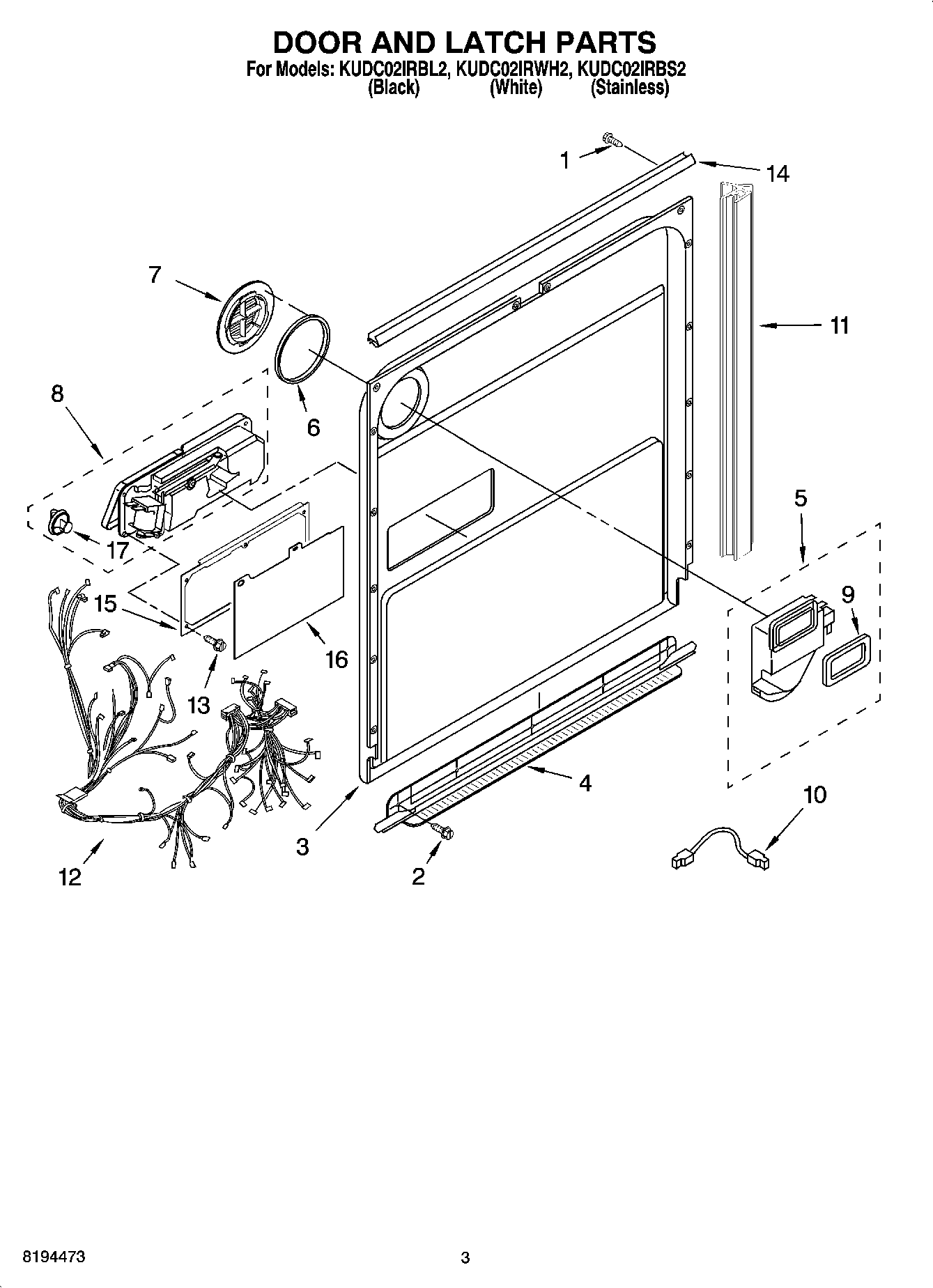 DOOR AND LATCH PARTS
For Models: KUDC02IRBL2, KUDC02IRWH2, KUDC02IRBS2
(Black) (White) (Stainless)

1
14
7
11
8
6
5
17
9
15
16
13
4
10
3
12
2

8194473
3