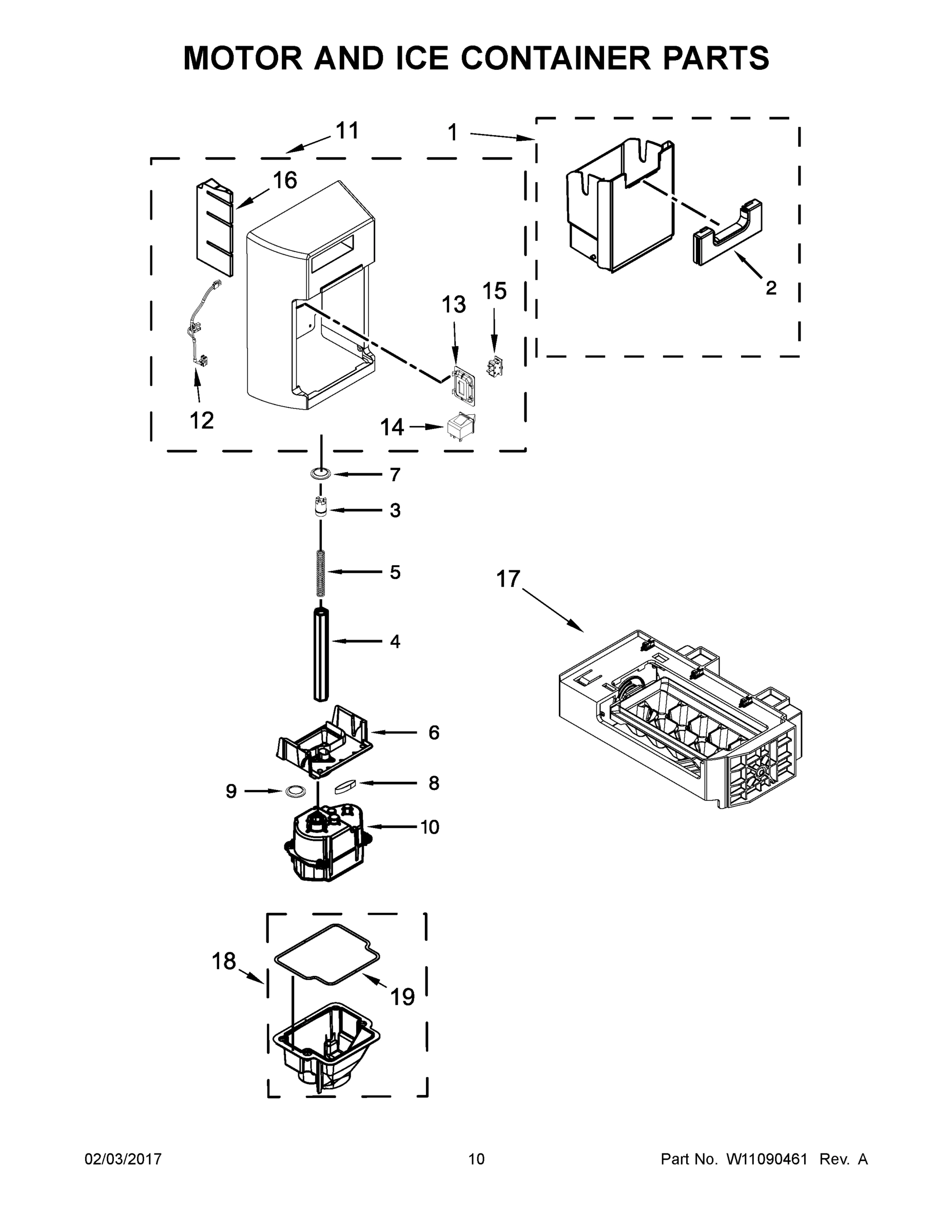 MOTOR AND ICE CONTAINER PARTS

11
1
16
2
13
15
12
14
7
3
5
17
4
6
9
8
10
18
19

02/03/2017
10
Part No. W11090461 Rev. A