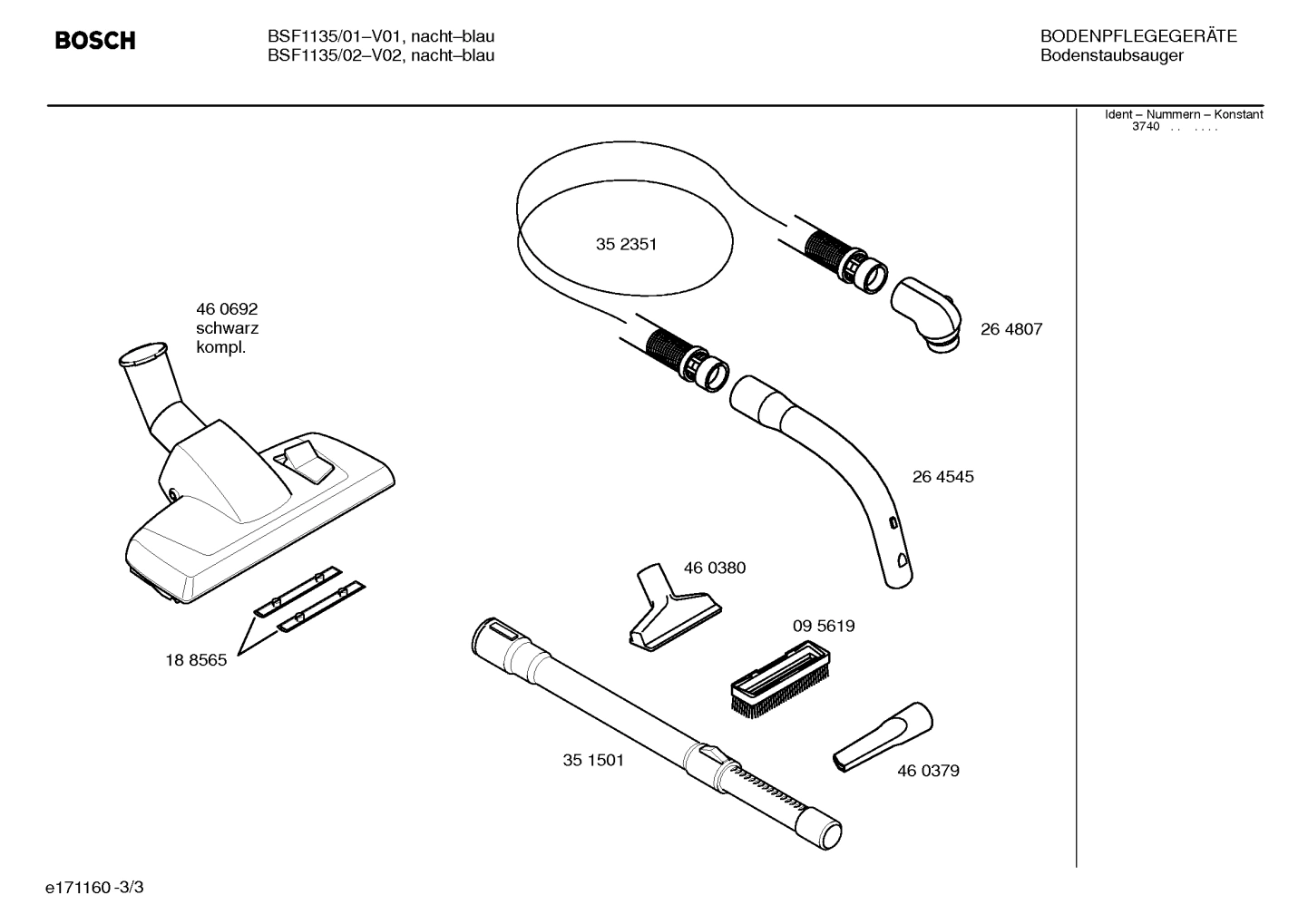 BOSCH

BSF1135/01–V01, nacht–blau
BSF1135/02–V02, nacht–blau

BODENPFLEGEGERÄTE
Bodenstaubsauger

Ident – Nummern – Konstant
3740 . . . . . .

35 2351

46 0692
schwarz
kompl.

26 4807

26 4545

46 0380

09 5619

18 8565

35 1501

46 0379

e171160 -3/3